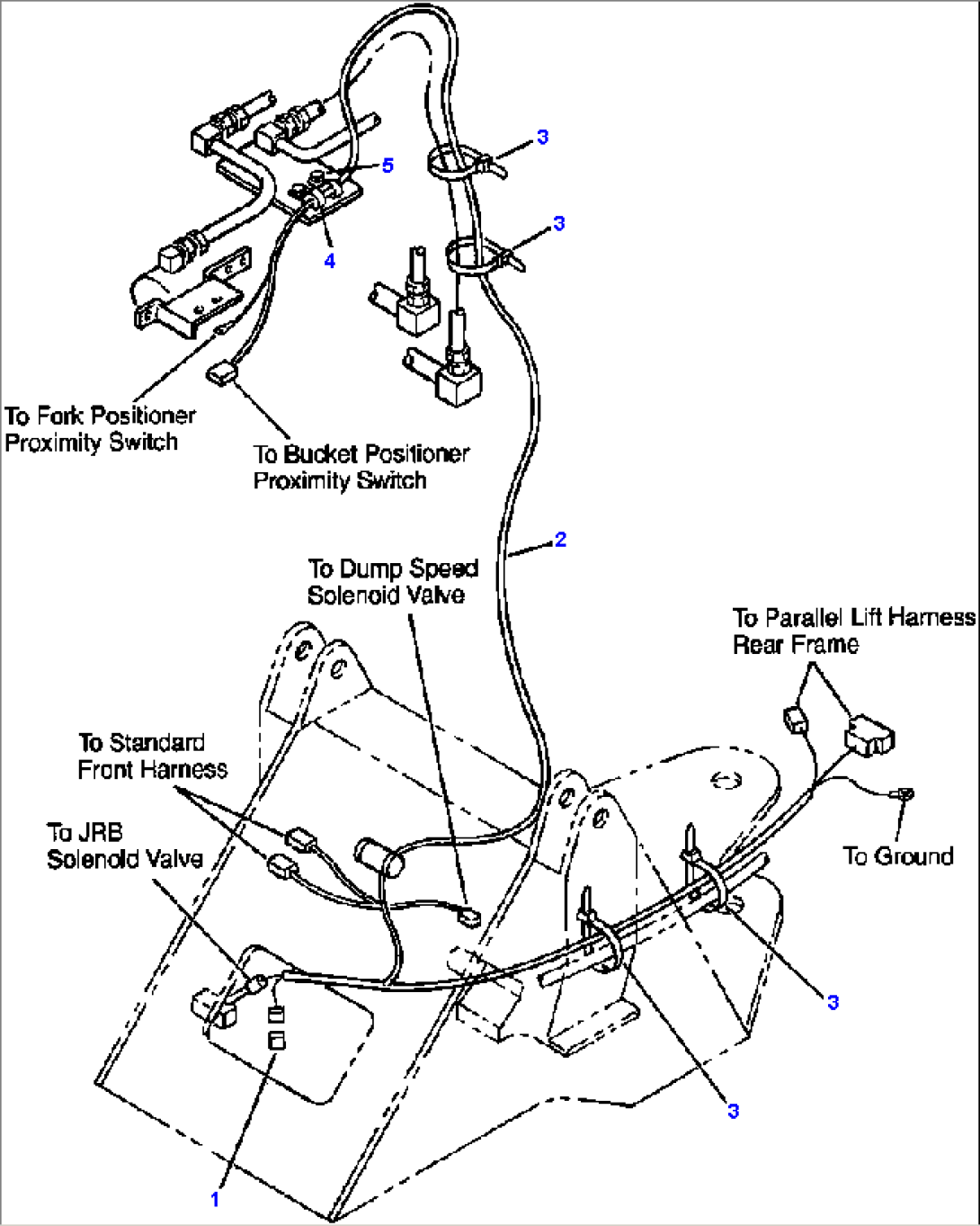 3
5
3
4
To Fork Positioner Proximity Switch
To Bucket Positioner Proximity Switch
2
To Dump Speed Solenoid Valve
To Parallel Lift Harness Rear Frame
To Standard Front Harness
To JRB Solenoid Valve
To Ground
3
3
1