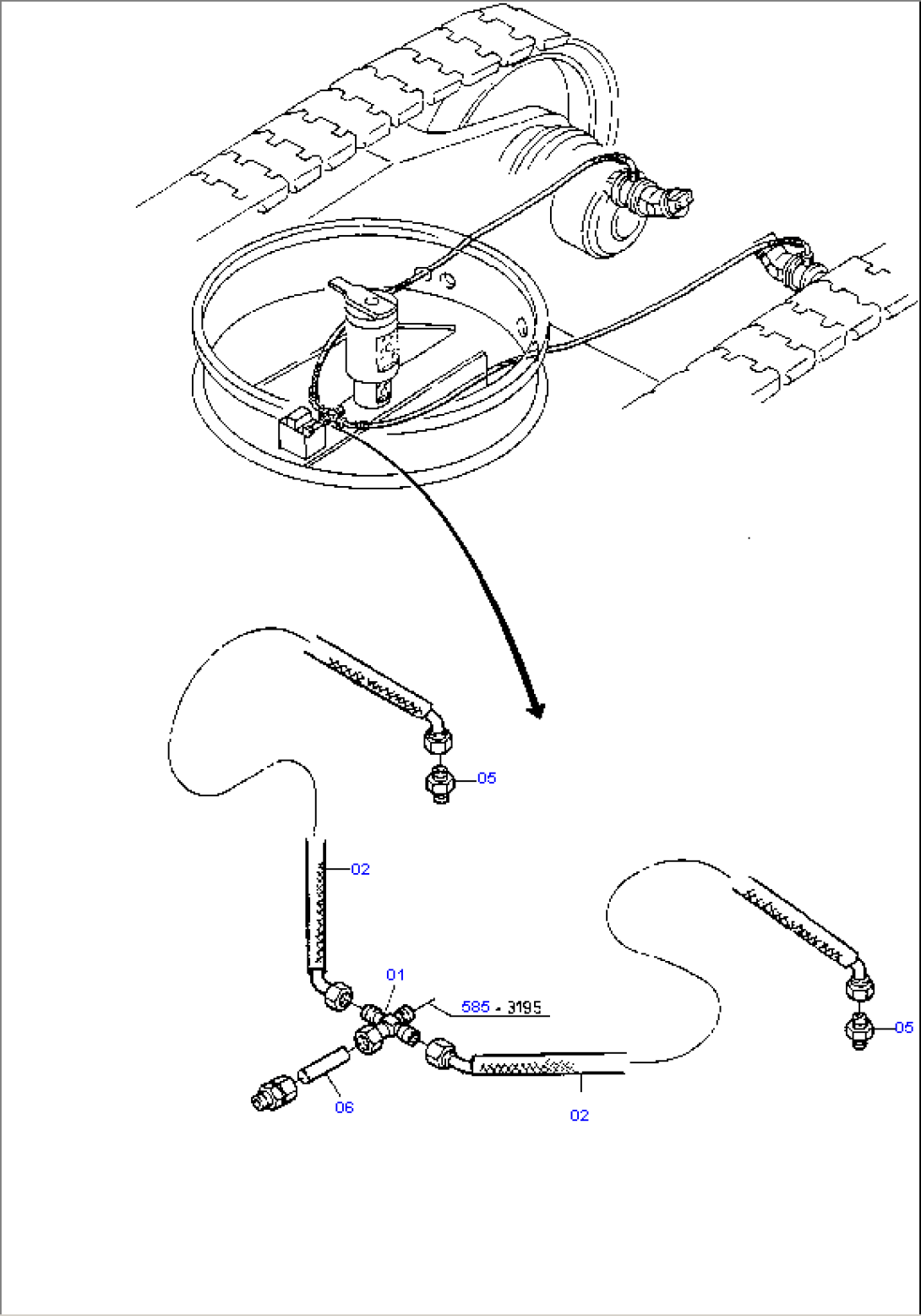 05
02
01
585 - 3195
05
06
02