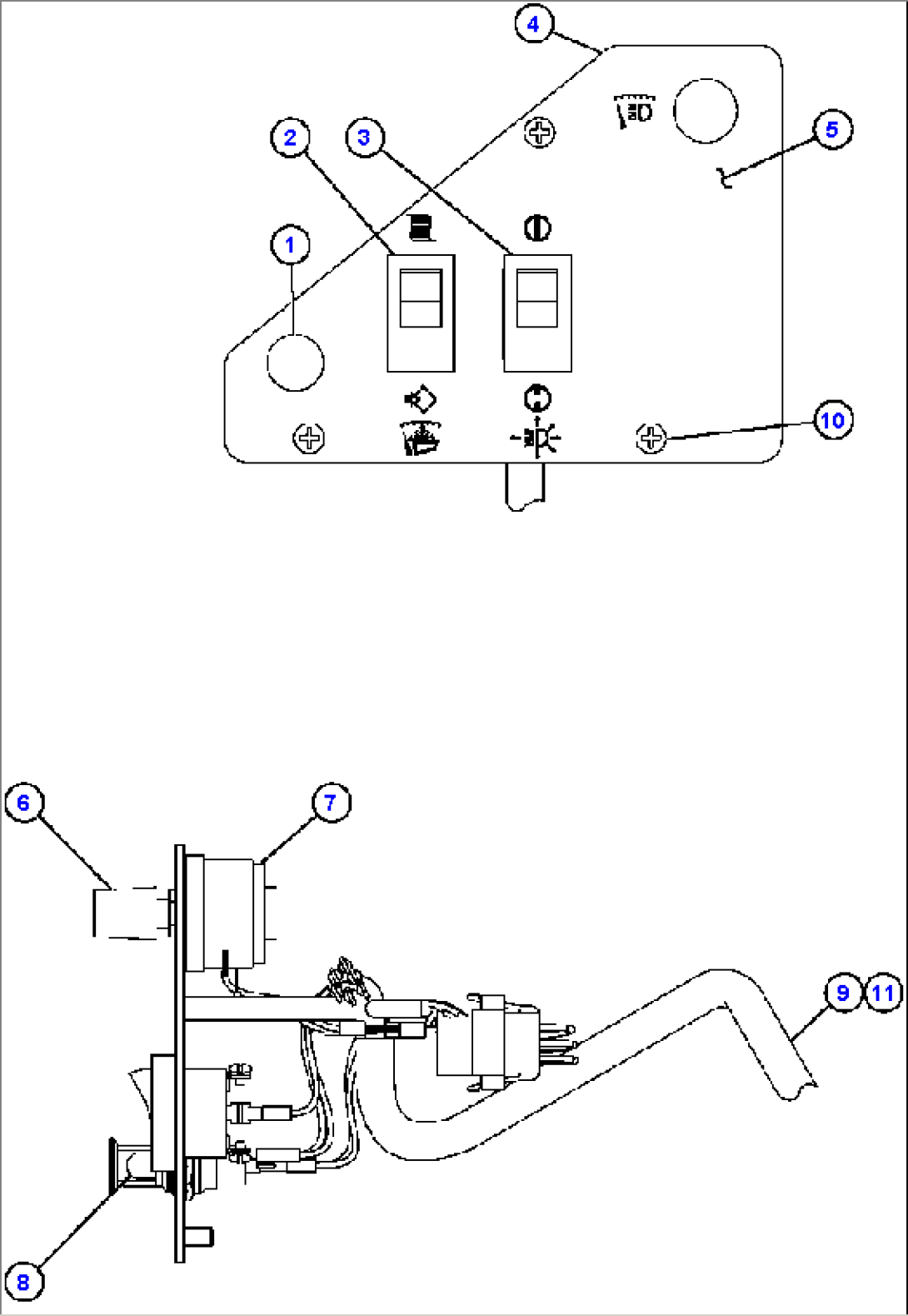 4
2
3
5
1
10
6
7
9
11
8