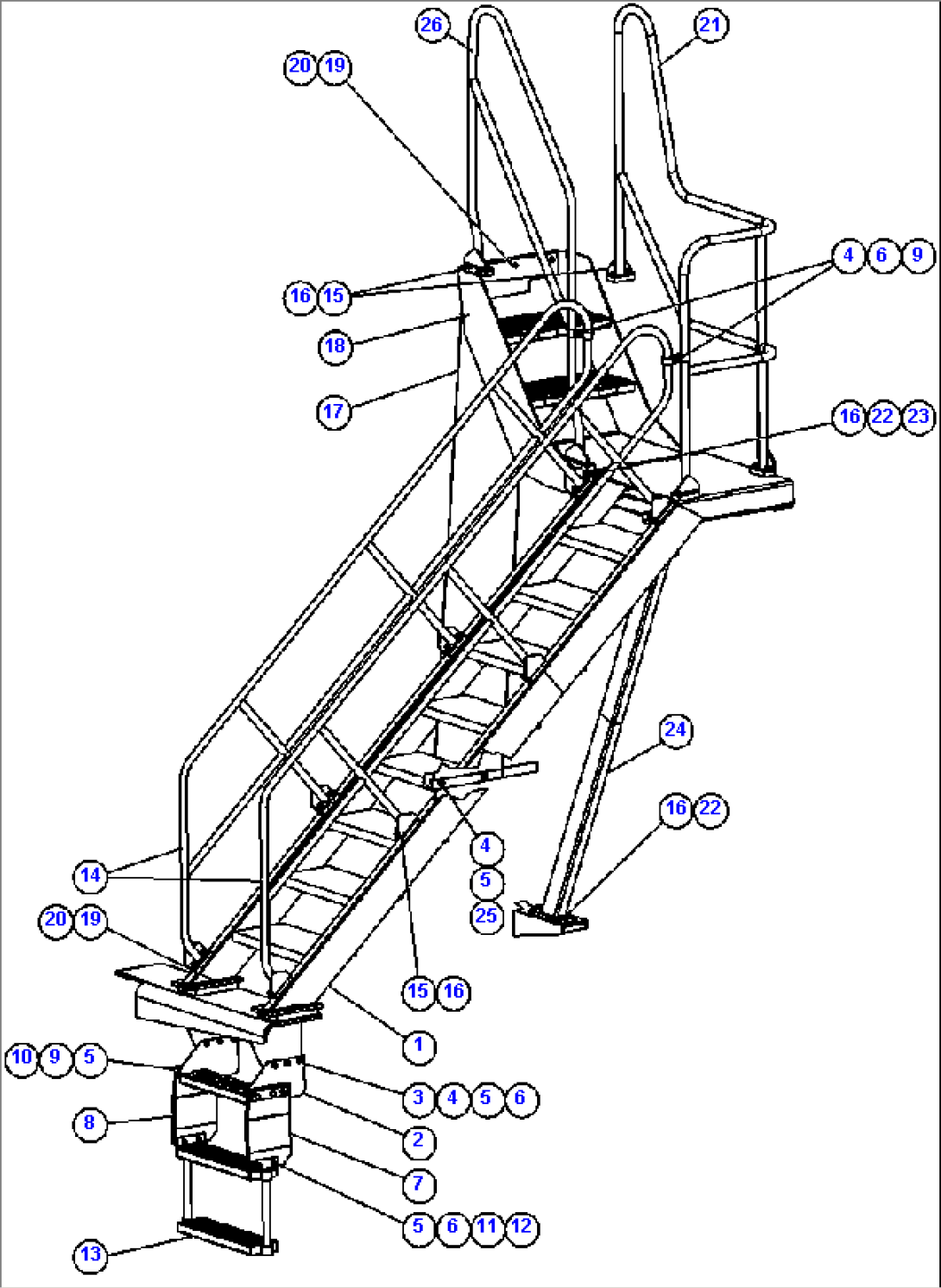 26
21
20 19
4 6 9
16 15
18
17
16 22 23
24
16 22
4
5
25
14
20 19
15 16
1
10 9 5
3 4 5 6
8
2
7
5 6 11 12
13