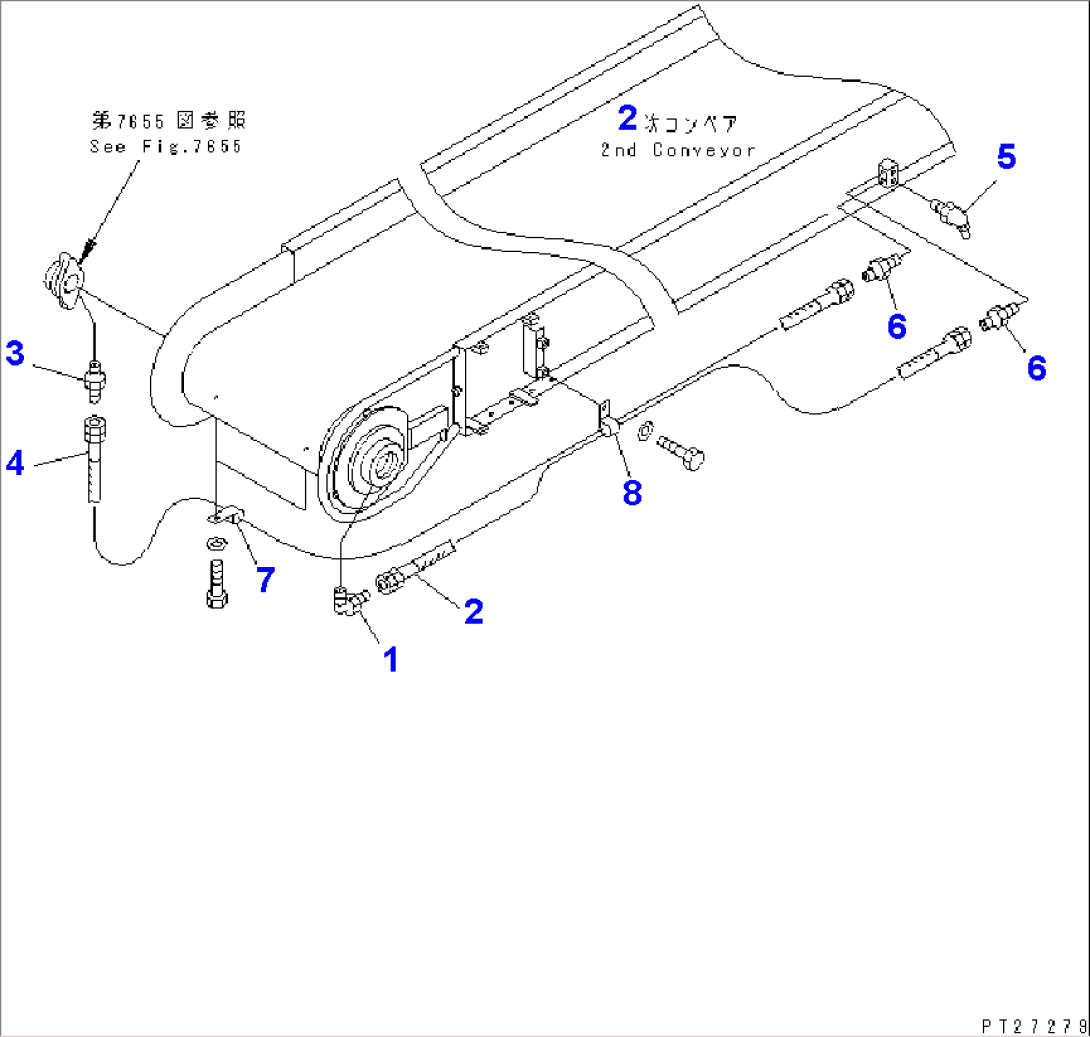 第7655図参照
See Fig.7655

2次コンベア
2nd Conveyor

5
6
6
3
4
8
7
2
1

PT27279