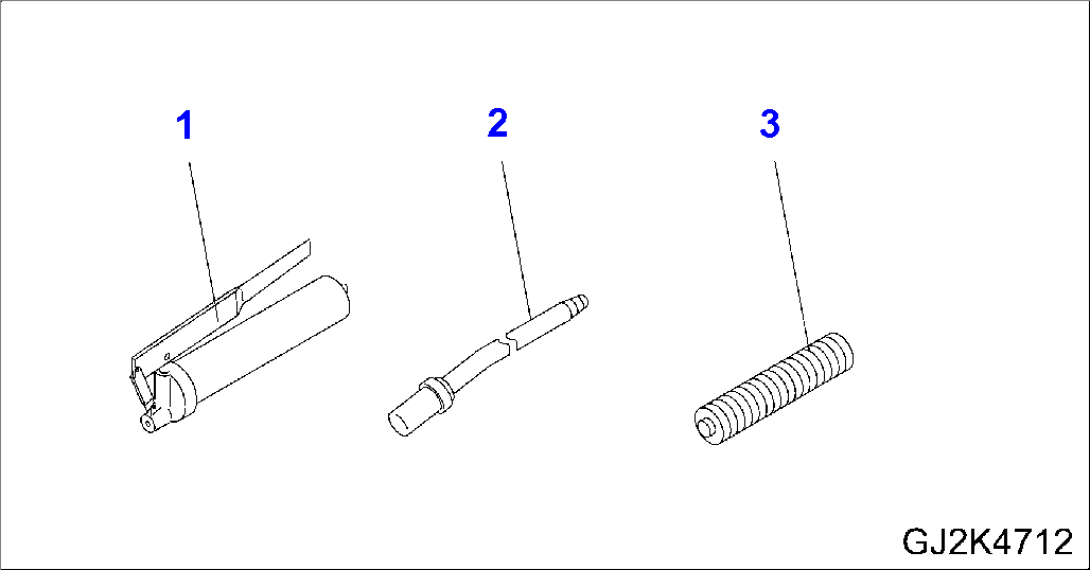 1
2
3
GJ2K4712