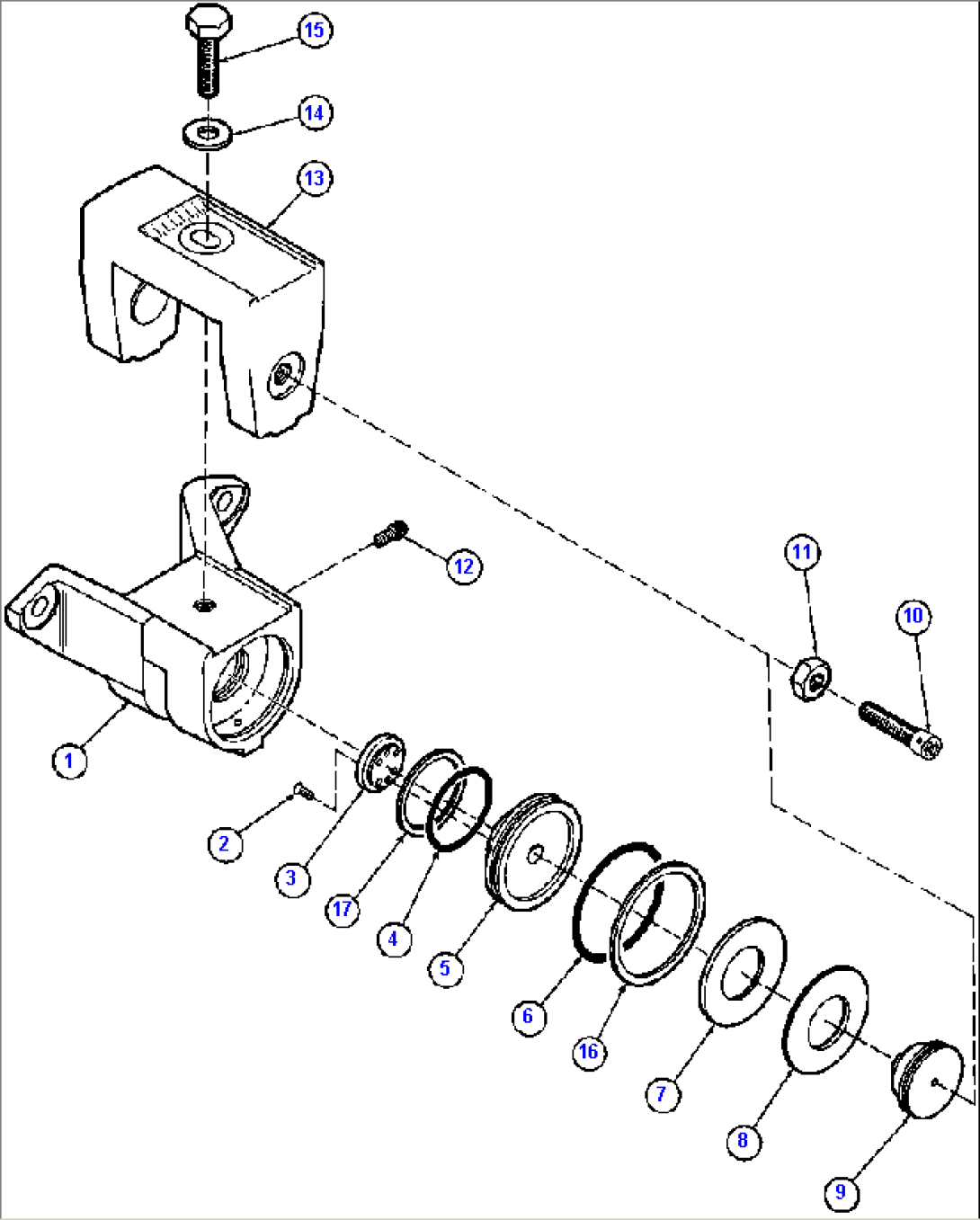 15
14
13
12
11
10
1
2
3
17
4
5
6
16
7
8
9