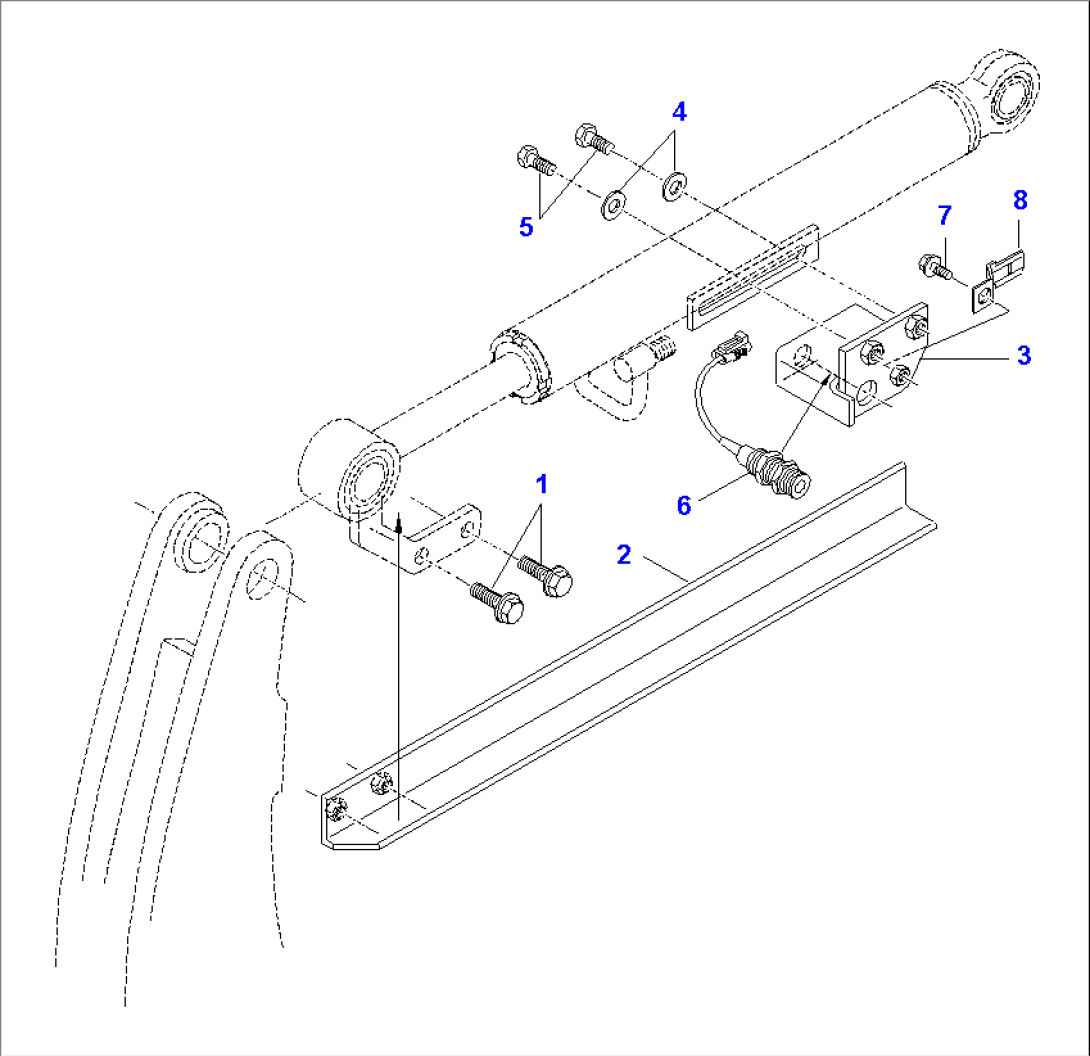 4
5
7
8
3
6
1
2