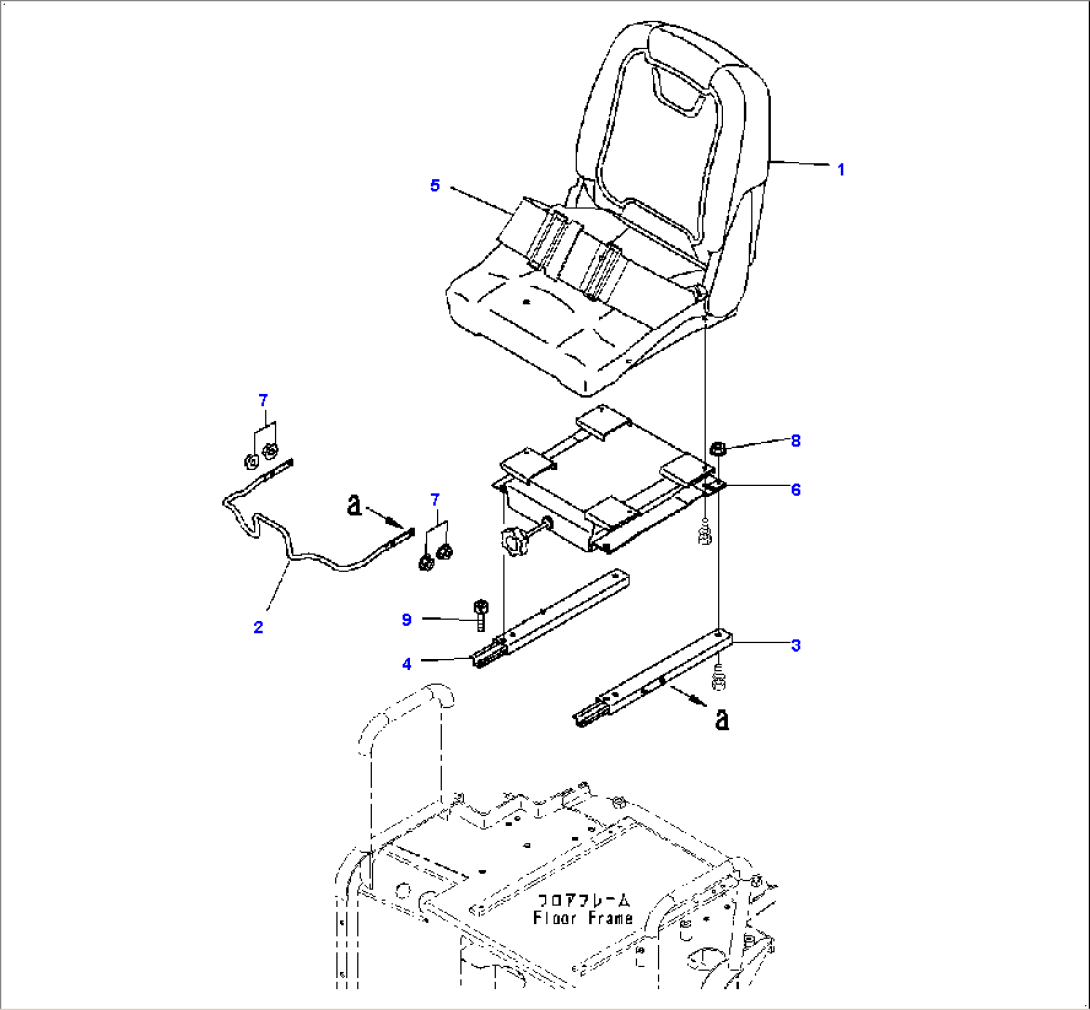 1
5
7
8
6
a
7
2
9
4
3
a
フロアフレーム
Floor Frame