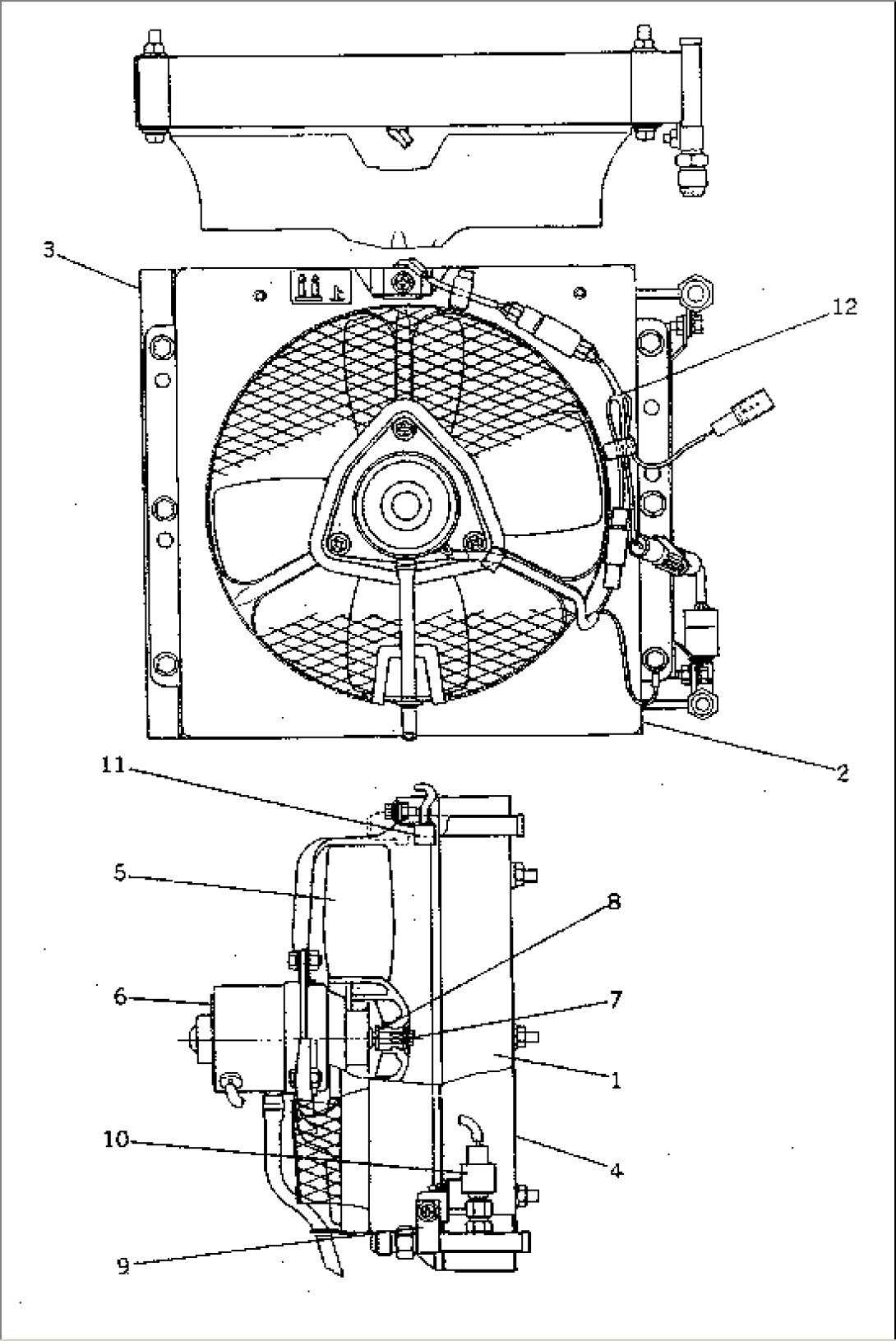 3
12
2
11
5
8
6
7
1
10
4
9