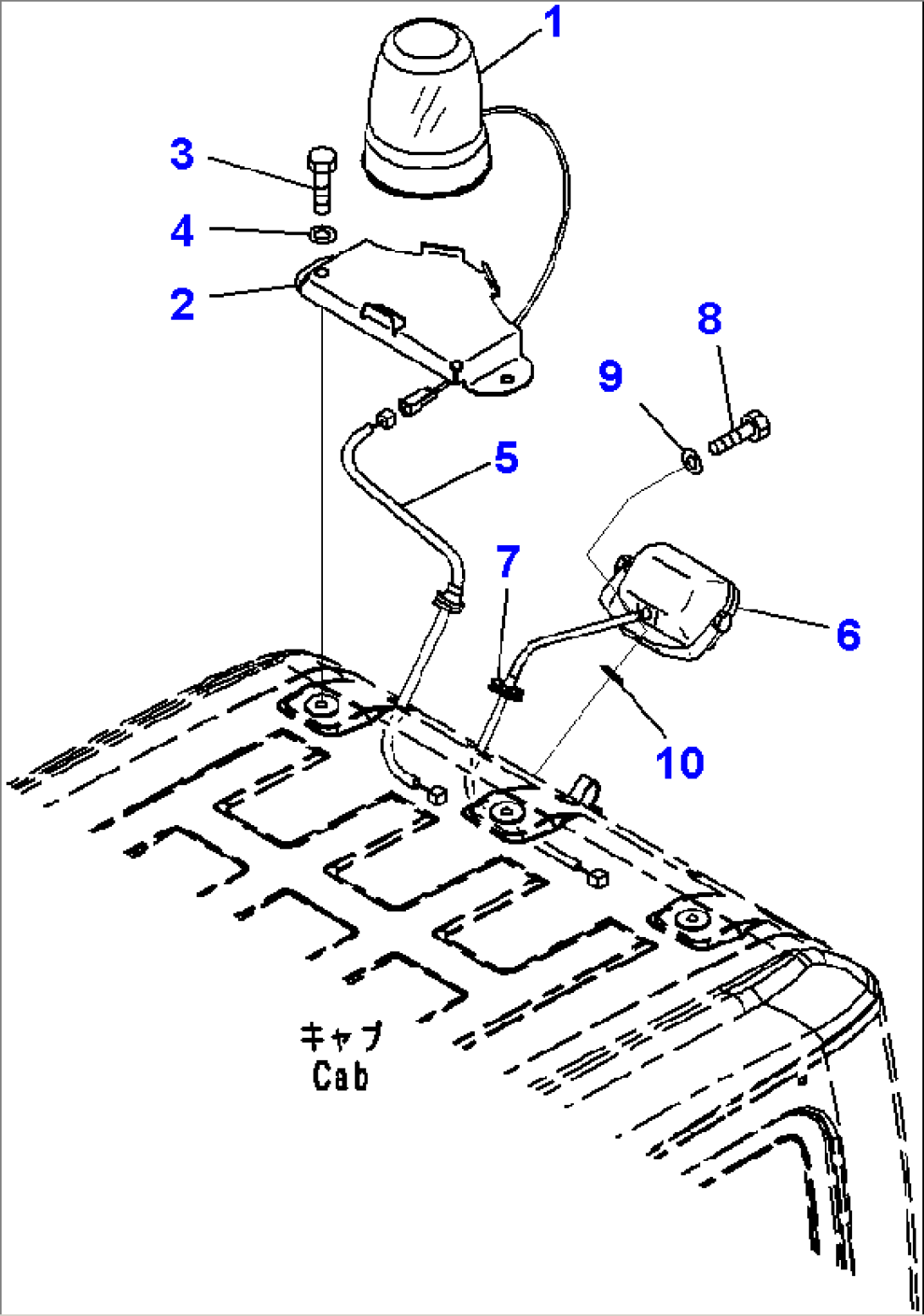 1
3
4
2
8
9
5
7
6
10
キャブ
Cab