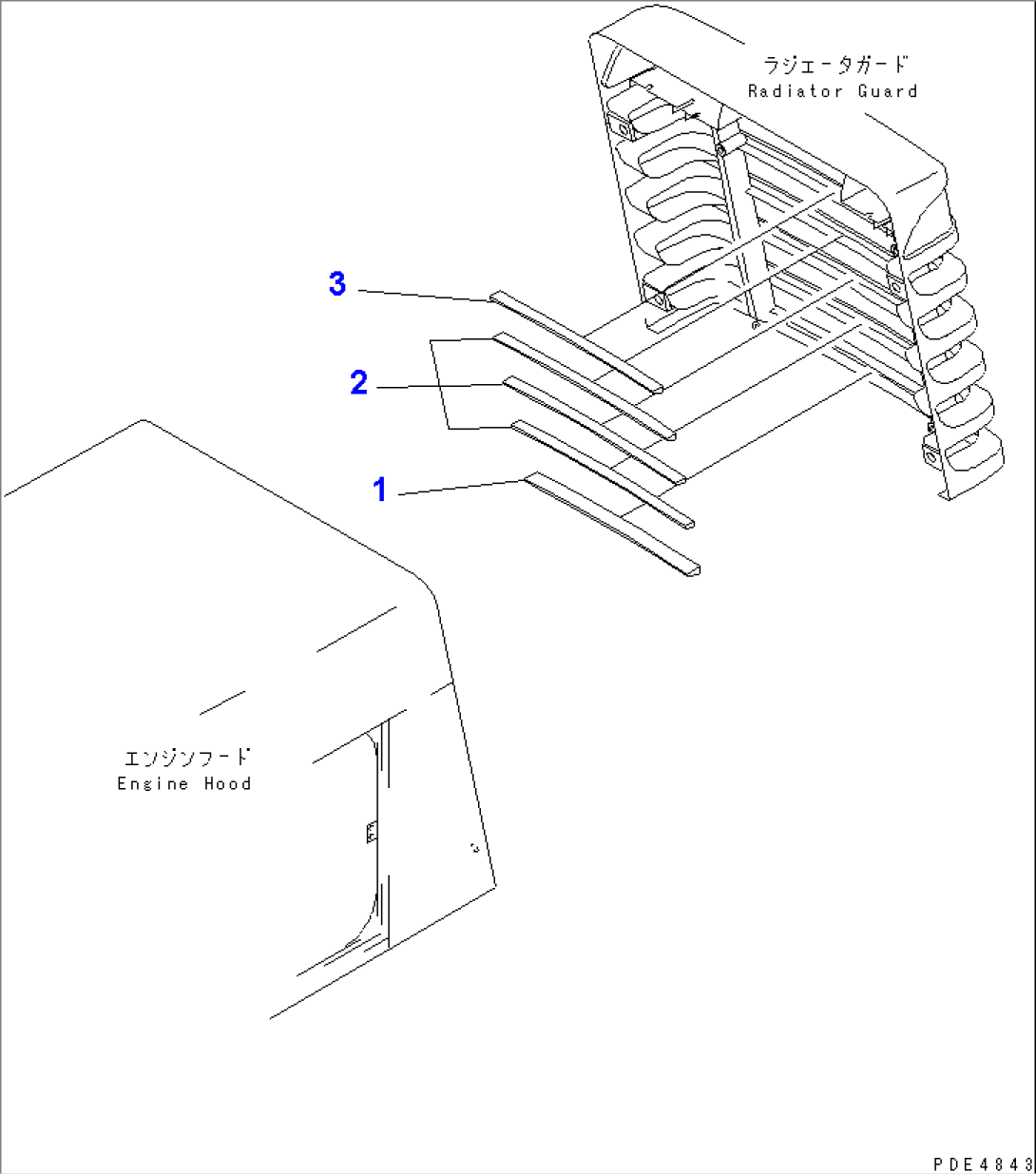 ラジエータガード
Radiator Guard

3

2

1

エンジンフード
Engine Hood

PDE4843