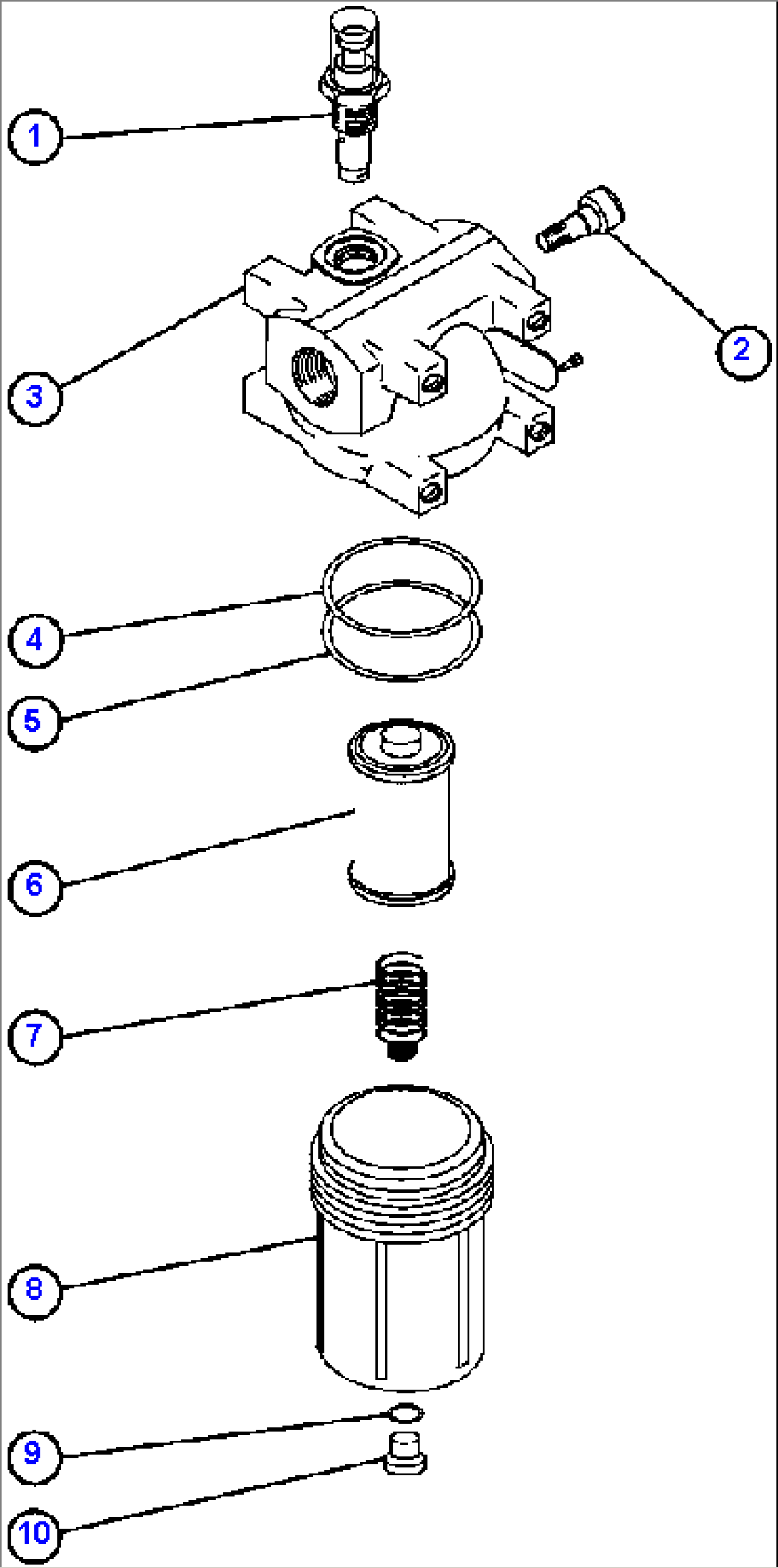 1
2
3
4
5
6
7
8
9
10