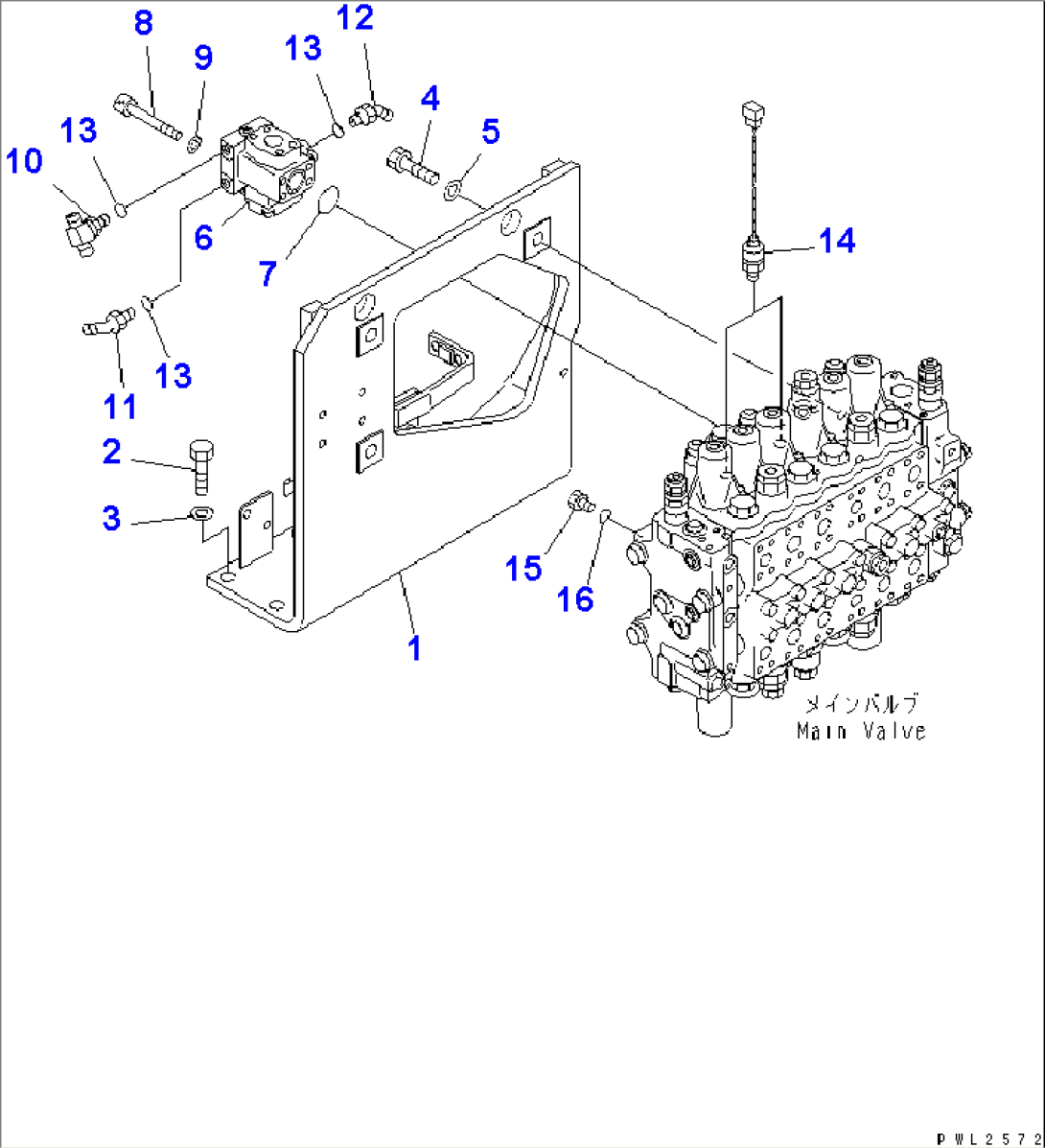 8
9
13
12
4
5
10
13
6
7
14
11
13
2
3
15
16
1
メインバルブ
Main Valve
PWL2572