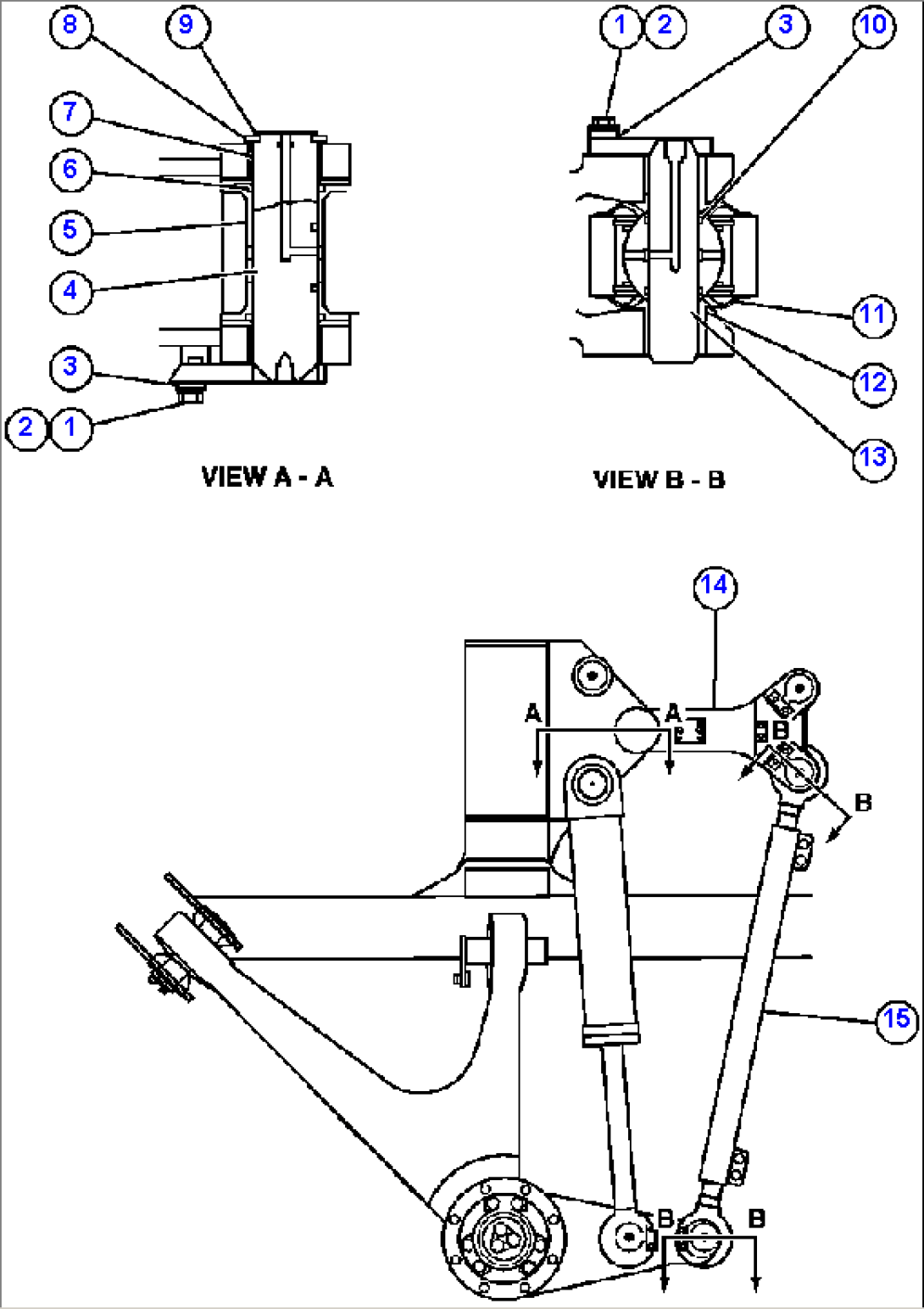 8
9
7
6
5
4
3
2
1
VIEW A - A
1
2
3
10
11
12
13
VIEW B - B
14
A
A
B
B
15
B
B