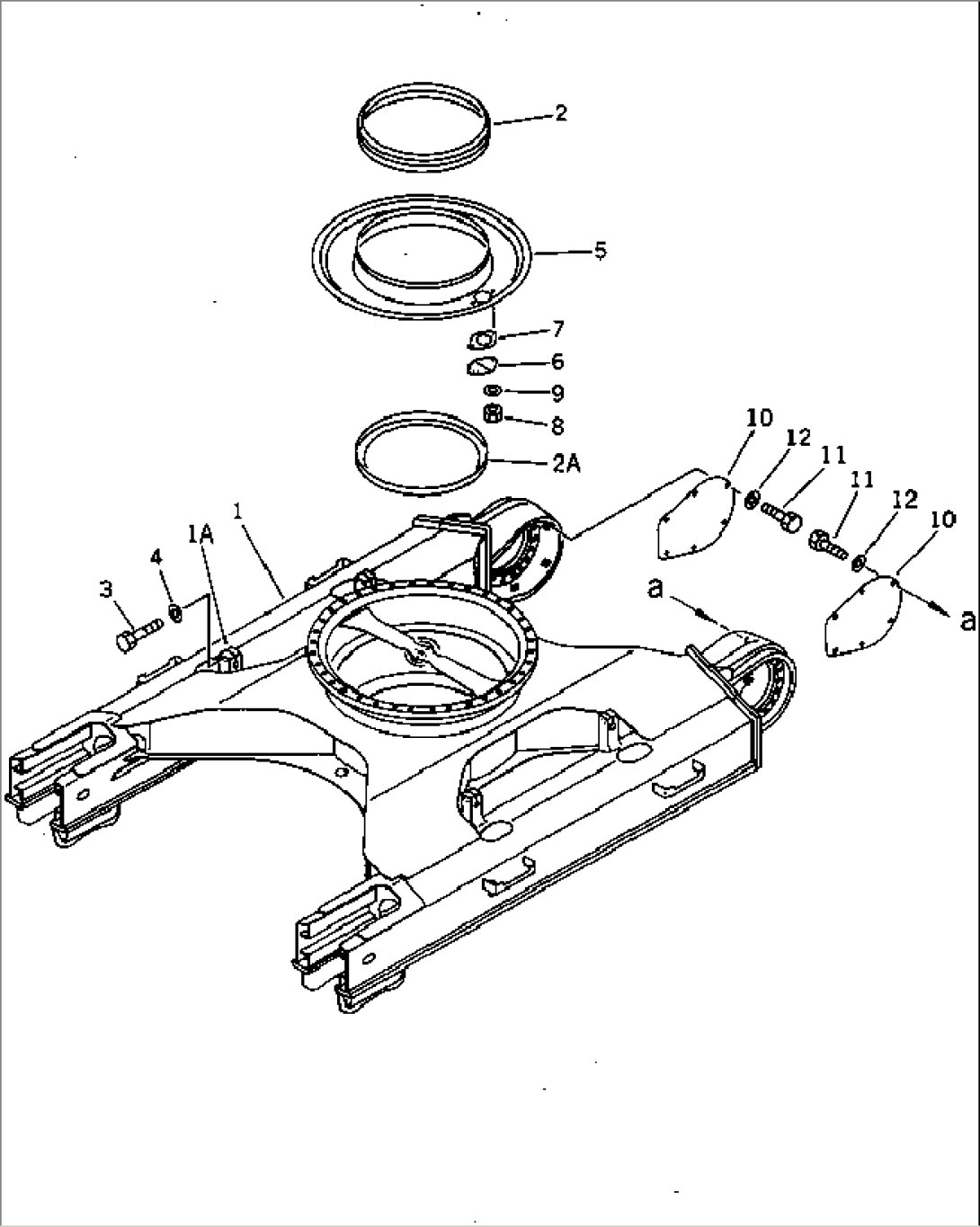 2

5

7

6

9

8

2A

10

12

11

11

12

10

1

1A

4

3

a

a