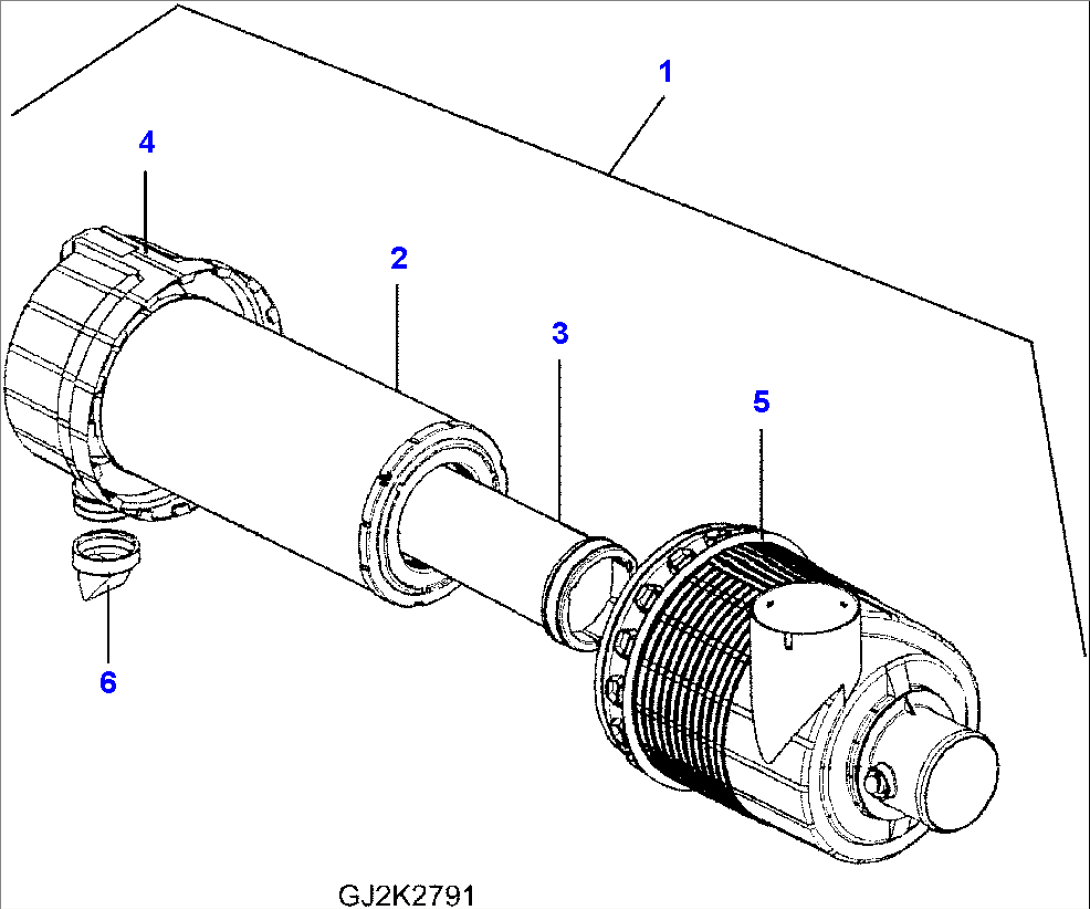 1
4
2
3
5
6
GJ2K2791