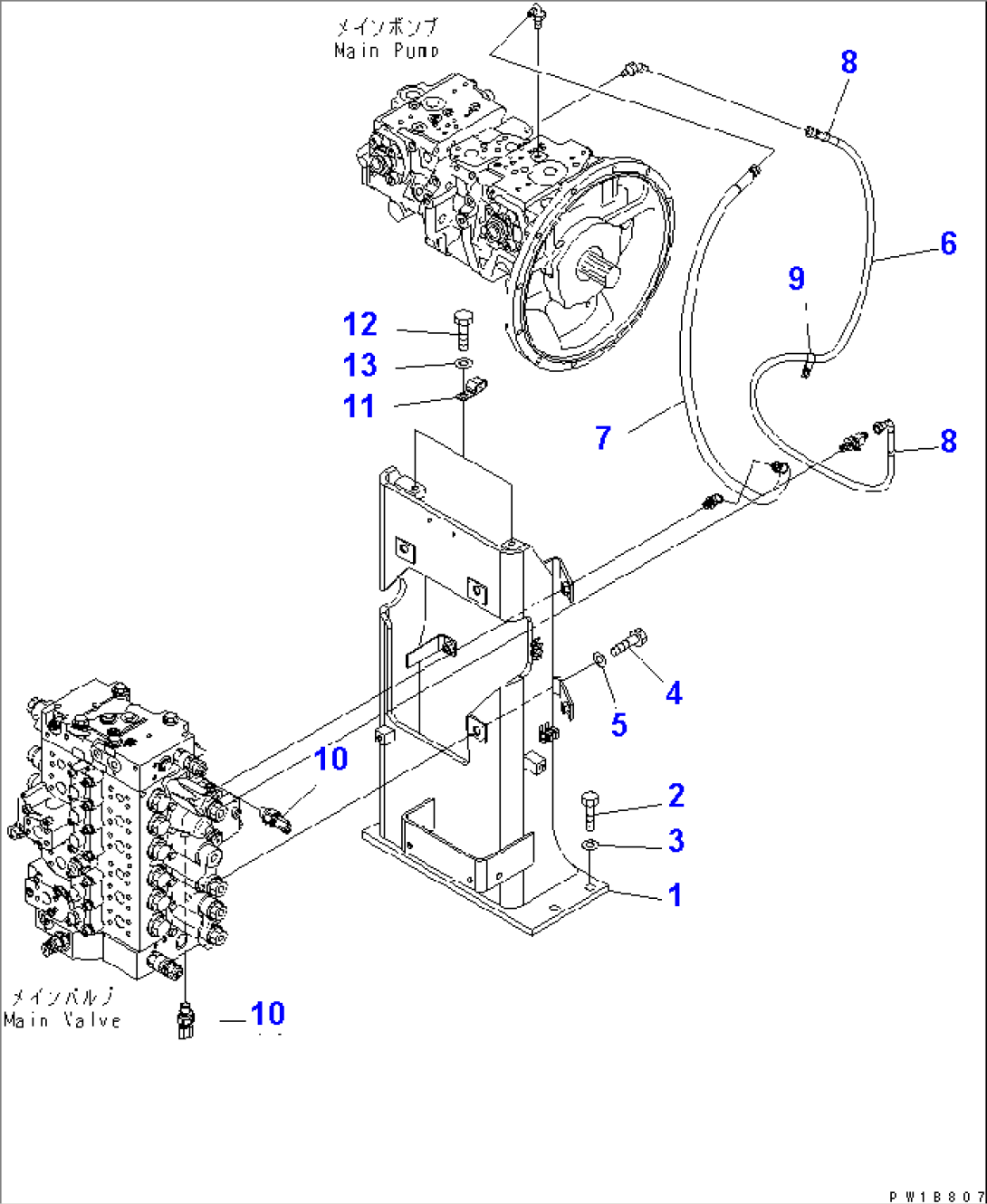 メインポンプ
Main Pump

8

6

9

12

13

11

7

8

4

5

10

2

3

1

メインバルブ
Main Valve

10

PW1B807