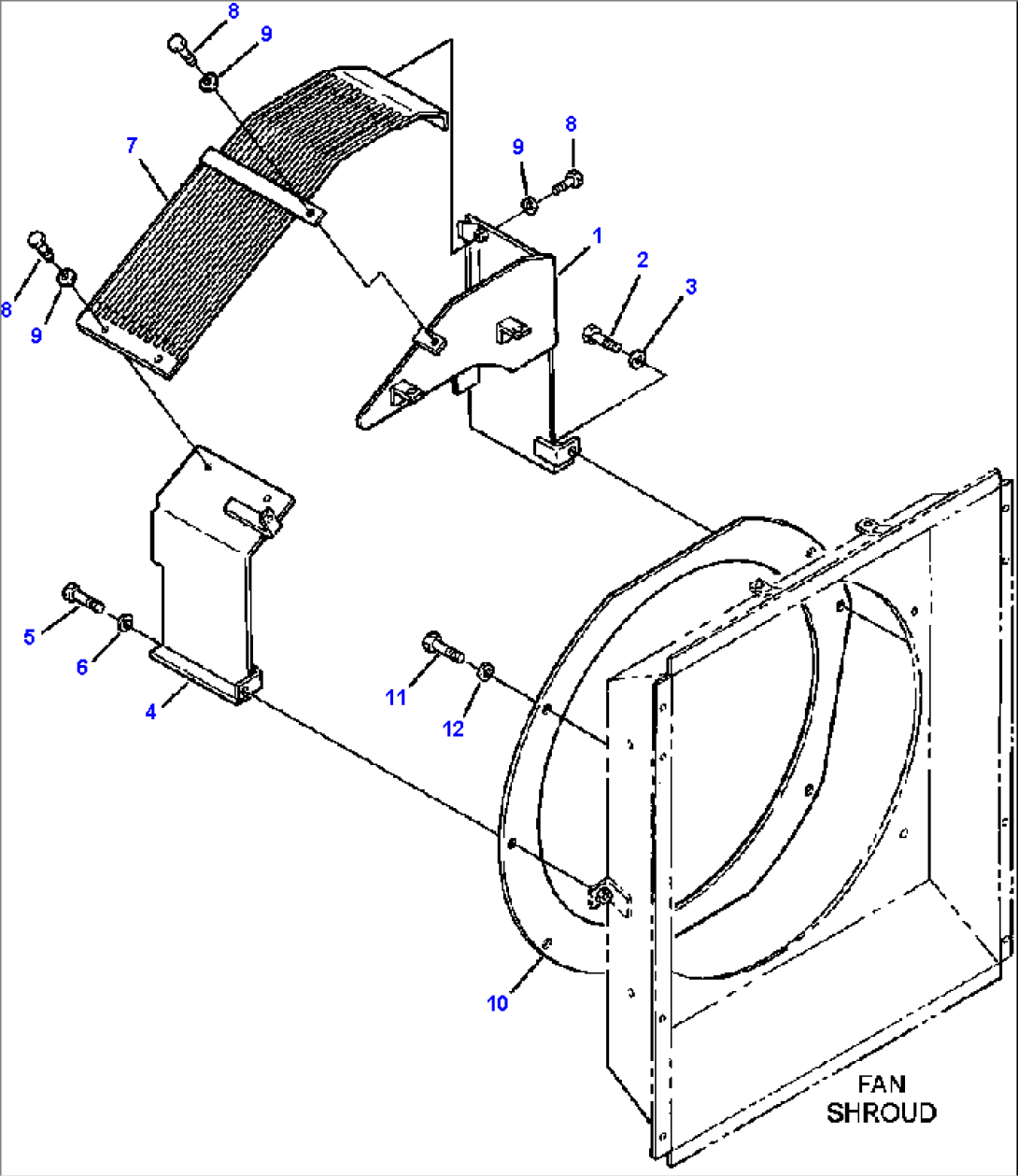 8
9
7
9
8
1
2
3
8
9
5
6
4
11
12
10
FAN
SHROUD