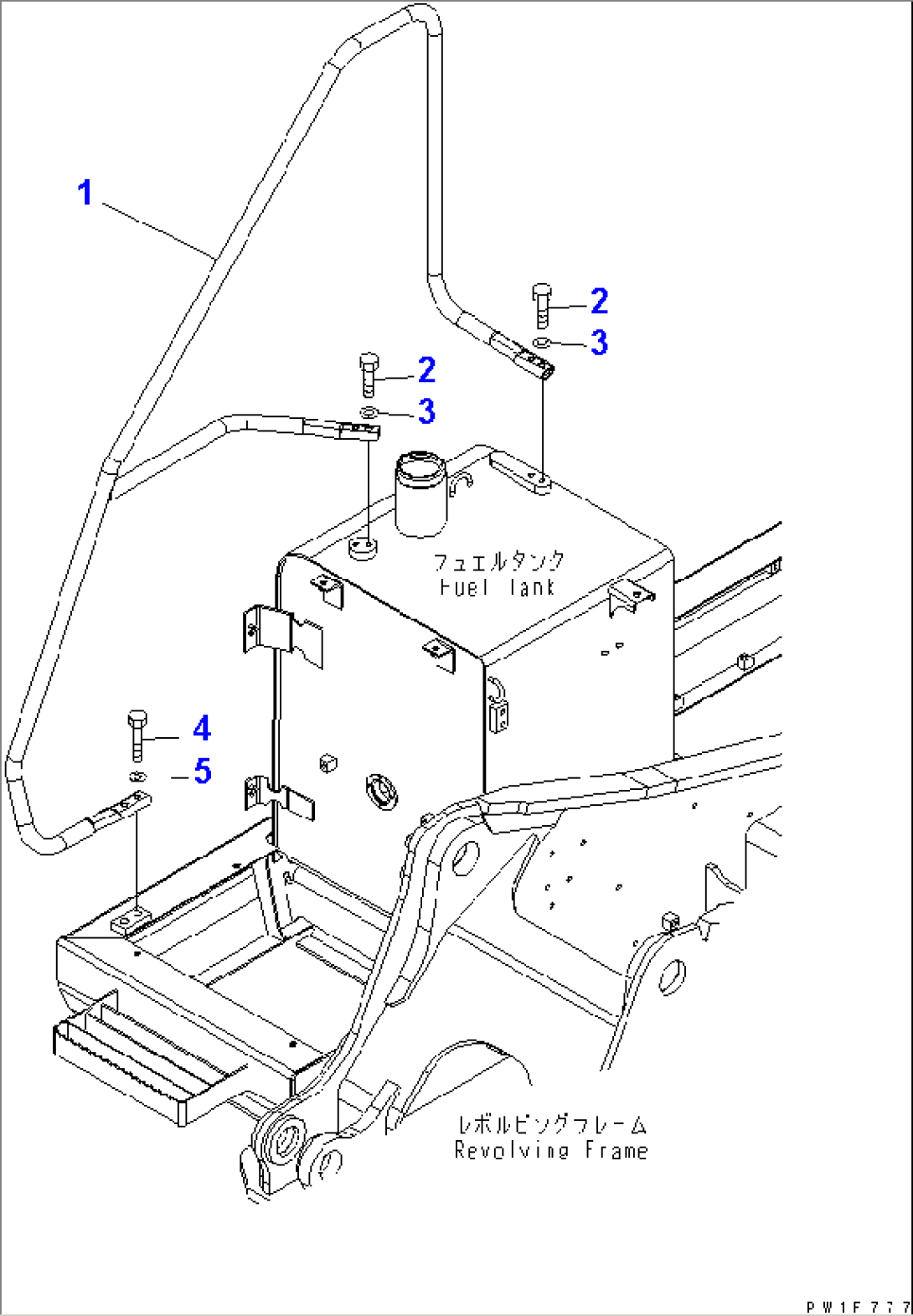 1

2

3

2

3

フュエルタンク
Fuel Tank

4

5

レボルビングフレーム
Revolving Frame

PW1F777