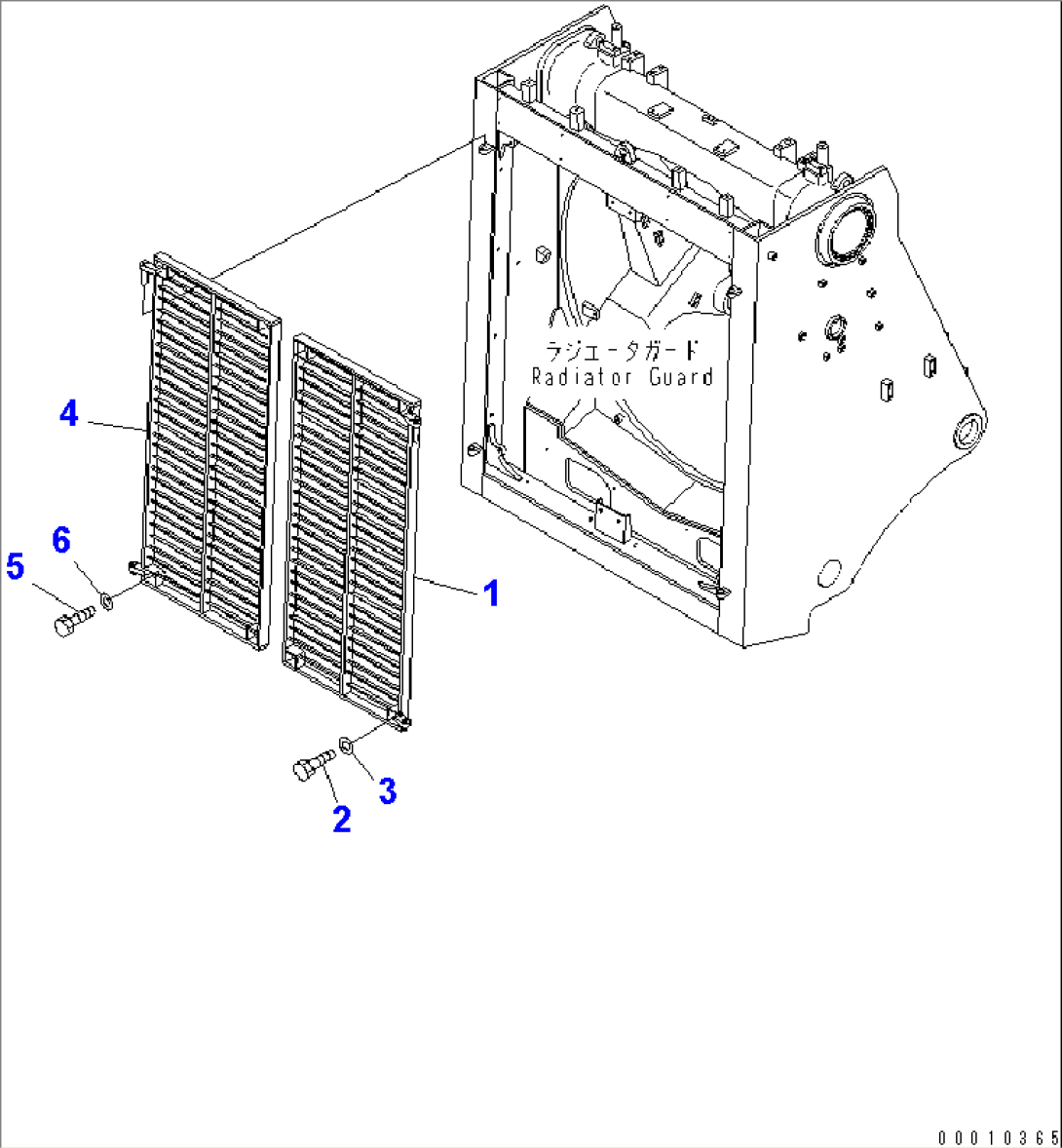 ラジエータガード
Radiator Guard

4

6

5

1

3

2

00010365