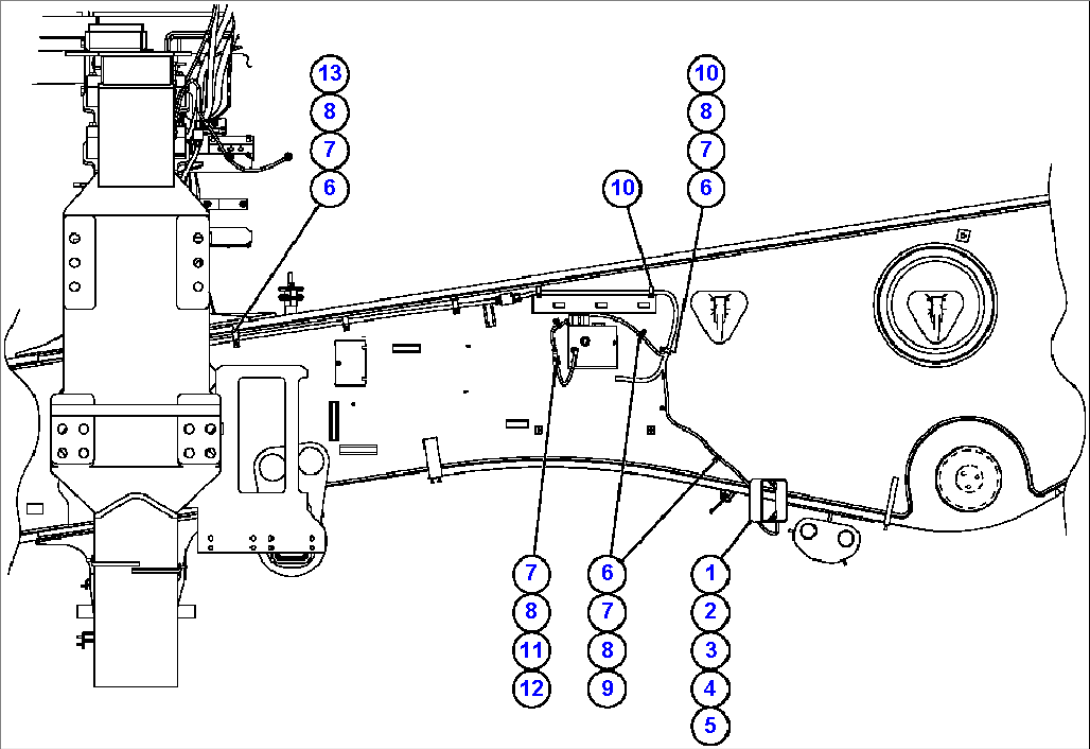 13
8
7
6

10
8
7
6

10

7
8
11
12

6
7
8
9

1
2
3
4
5