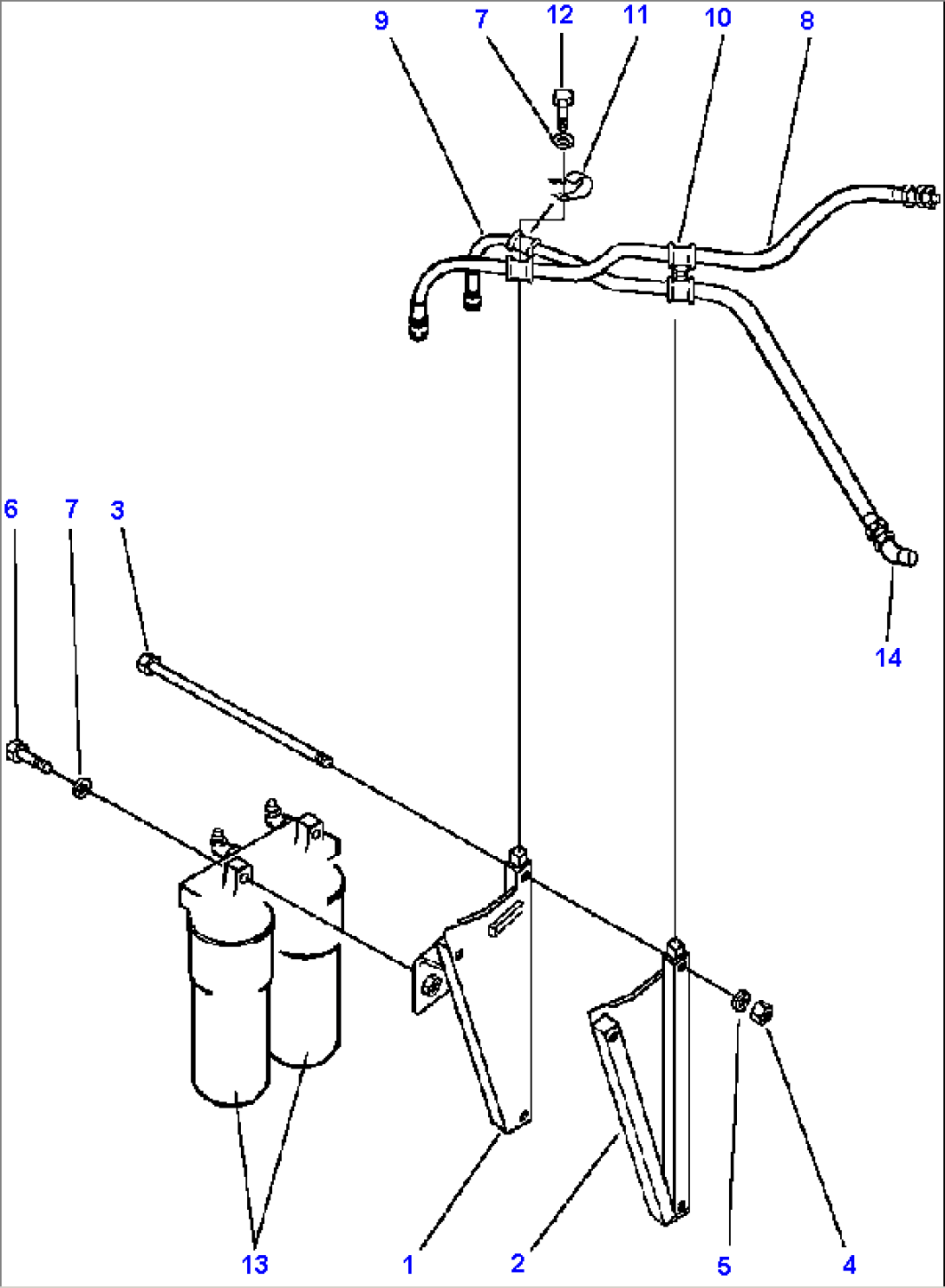 9
7
12
11
10
8
6
7
3
14
13
1
2
5
4