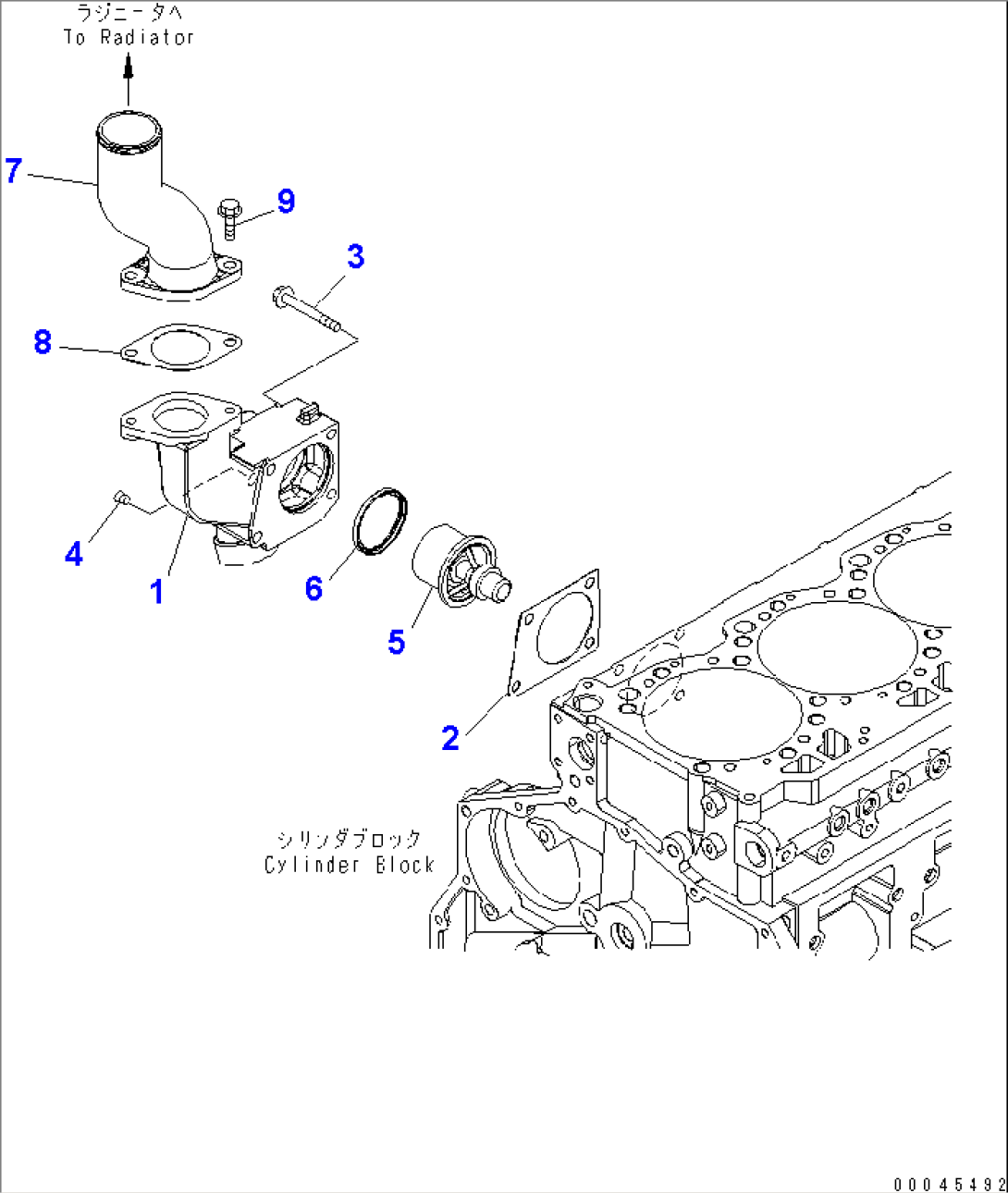 ラジエータへ
To Radiator

7

9

3

8

4

1

6

5

2

シリンダブロック
Cylinder Block

00045492