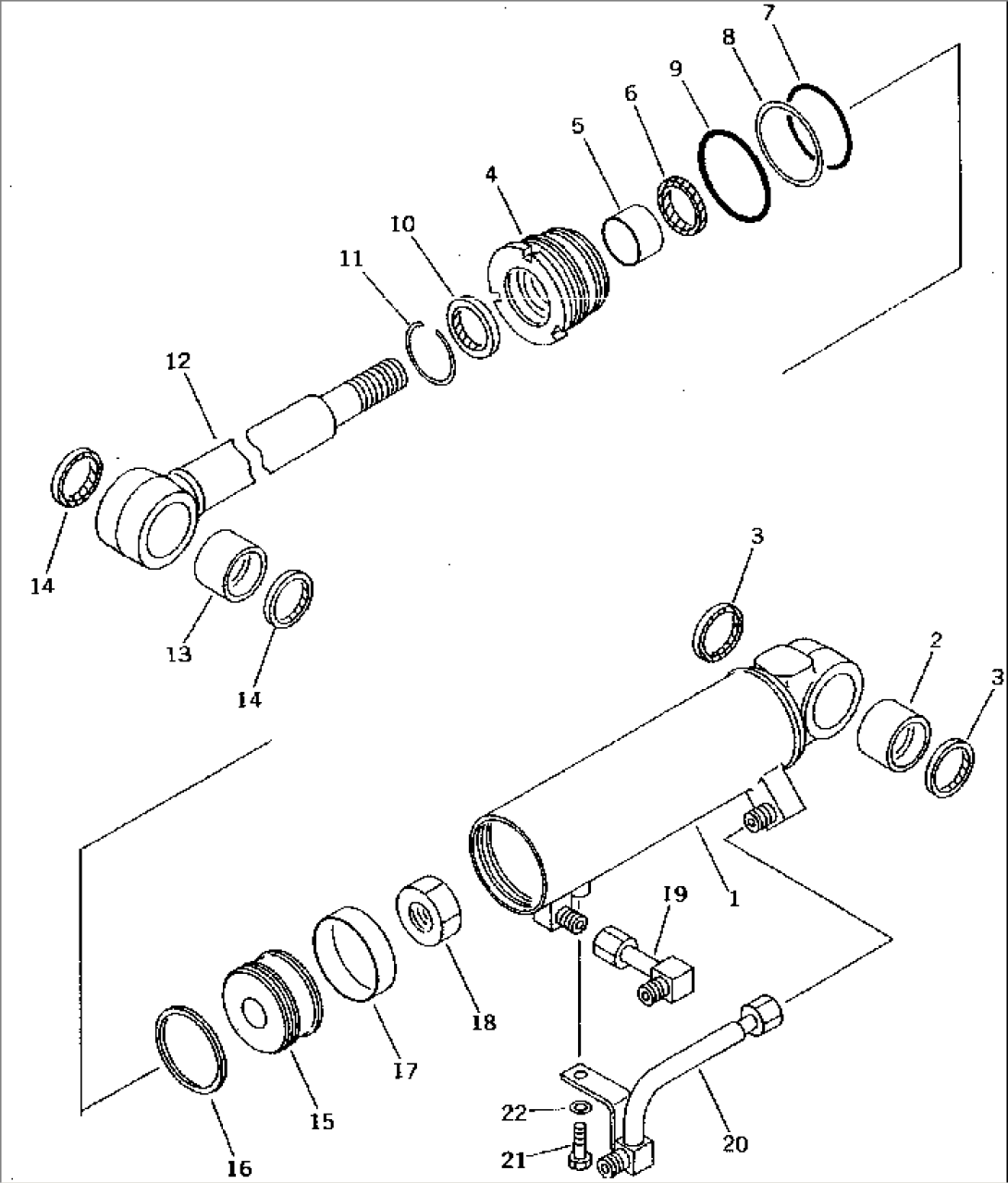 7
8
9
6
5
4
10
11
12
14
13
14
3
2
3
1
19
18
17
15
16
22
21
20