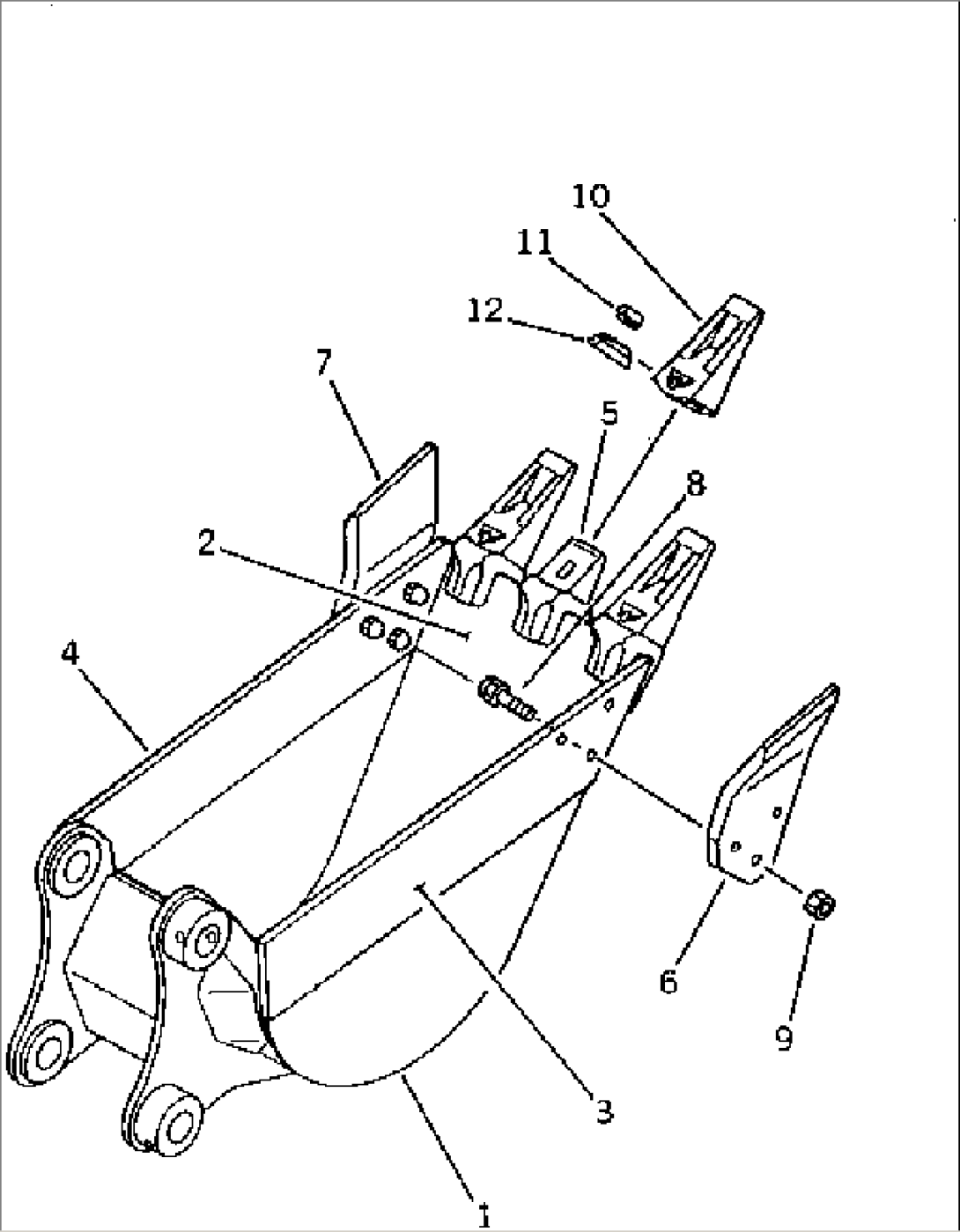 10
11
12
7
5
8
2
4
6
9
3
1