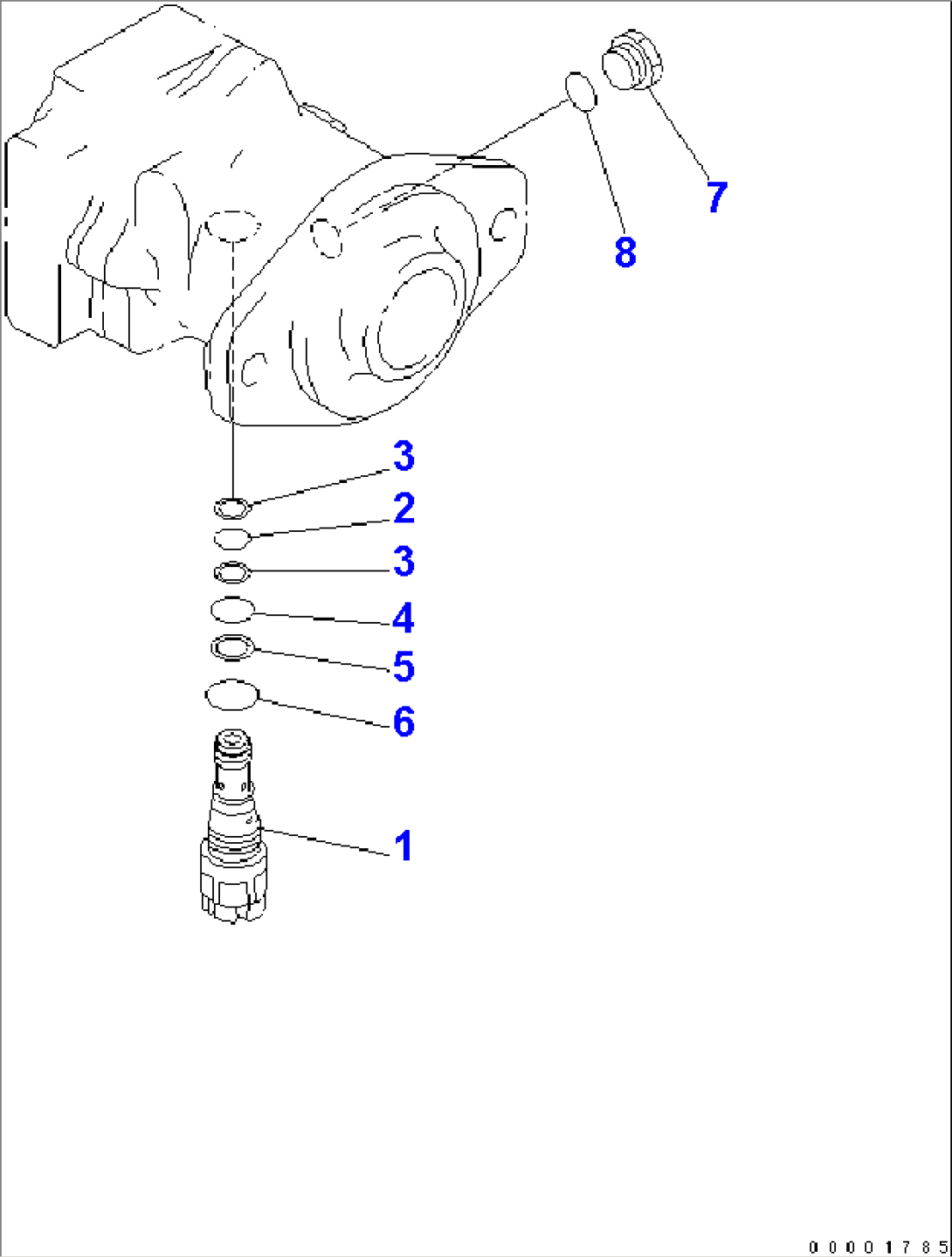 7
8
3
2
3
4
5
6
1
00001785