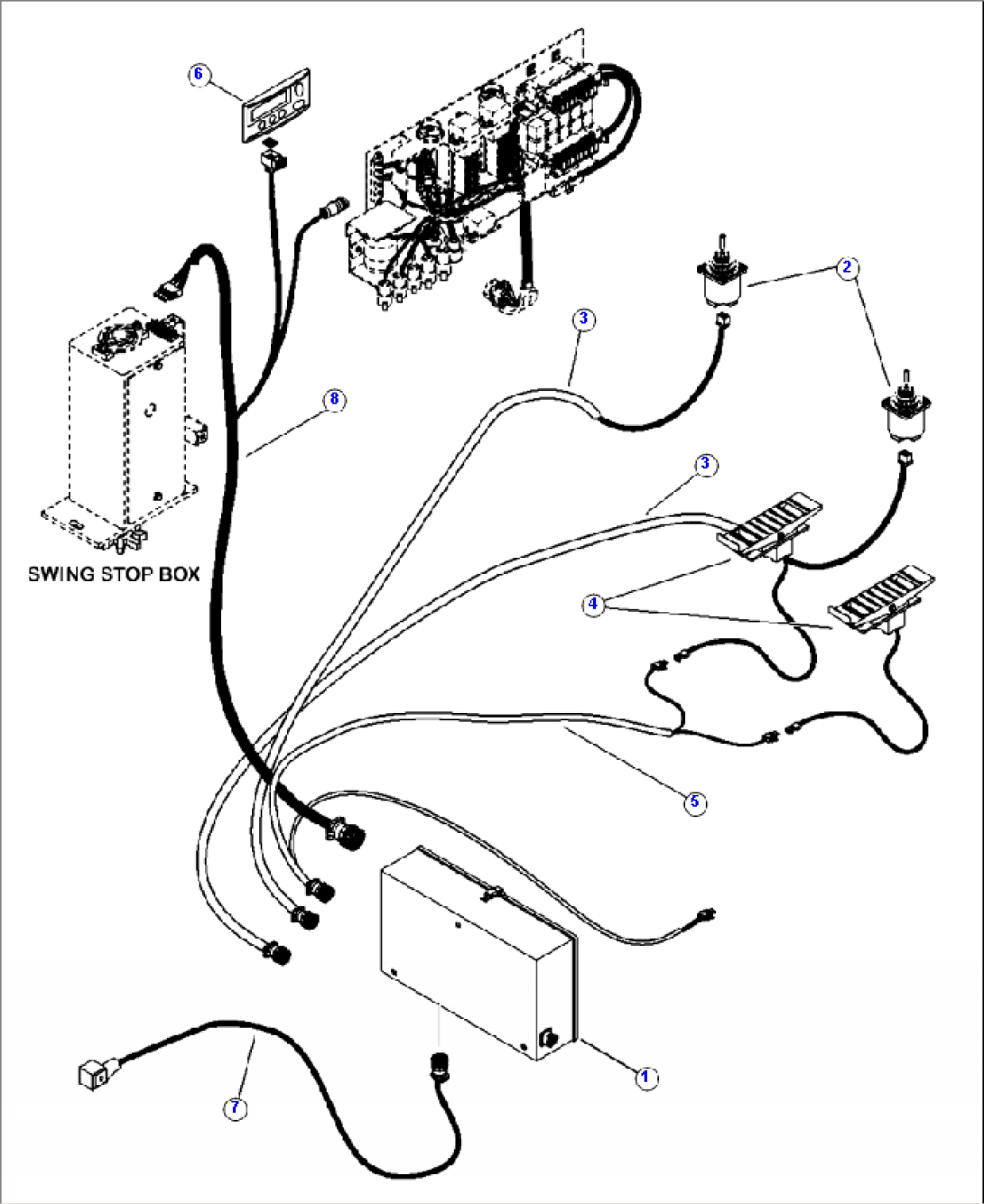 6

2

3

8

3

SWING STOP BOX

4

5

1

7