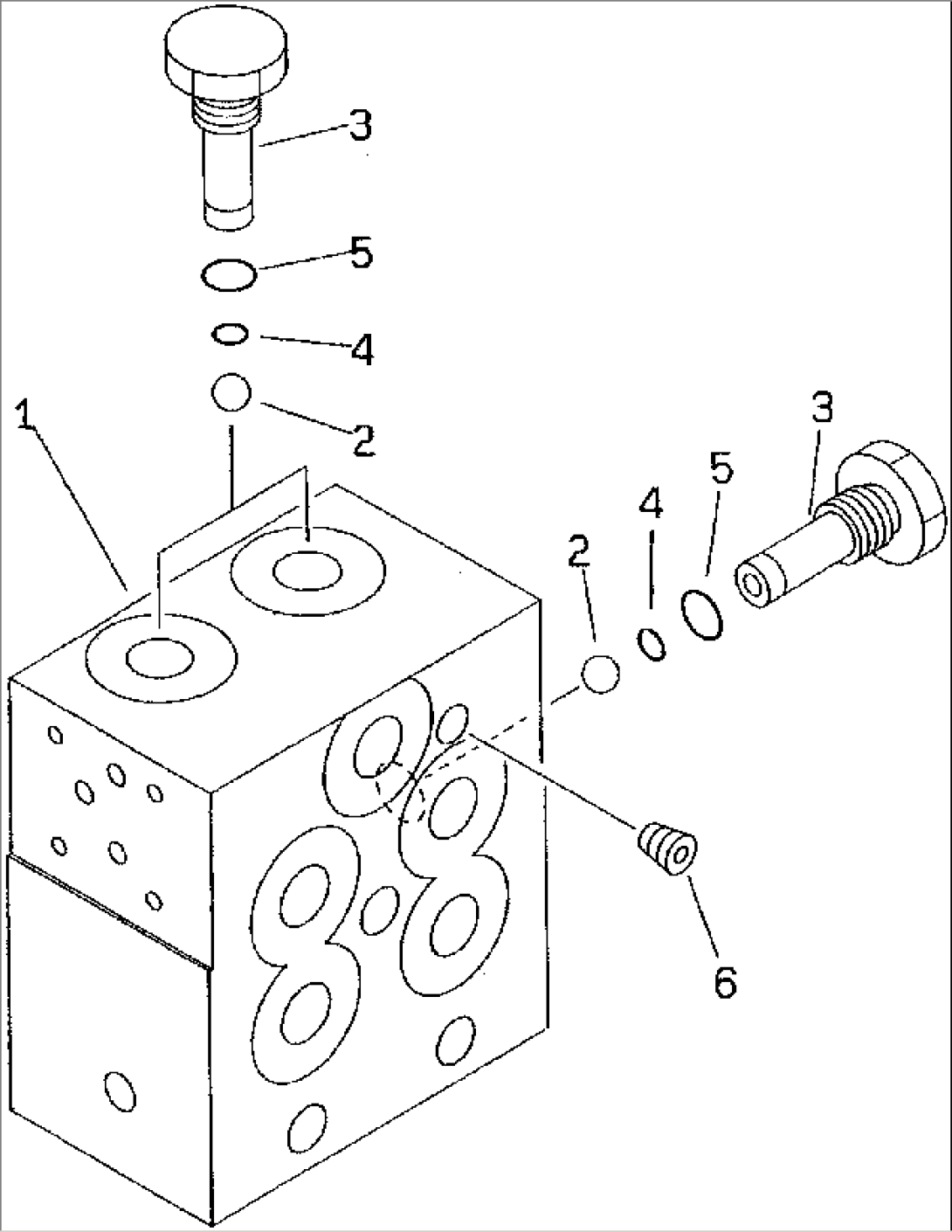 3
5
4
2
1
3
5
4
2
6