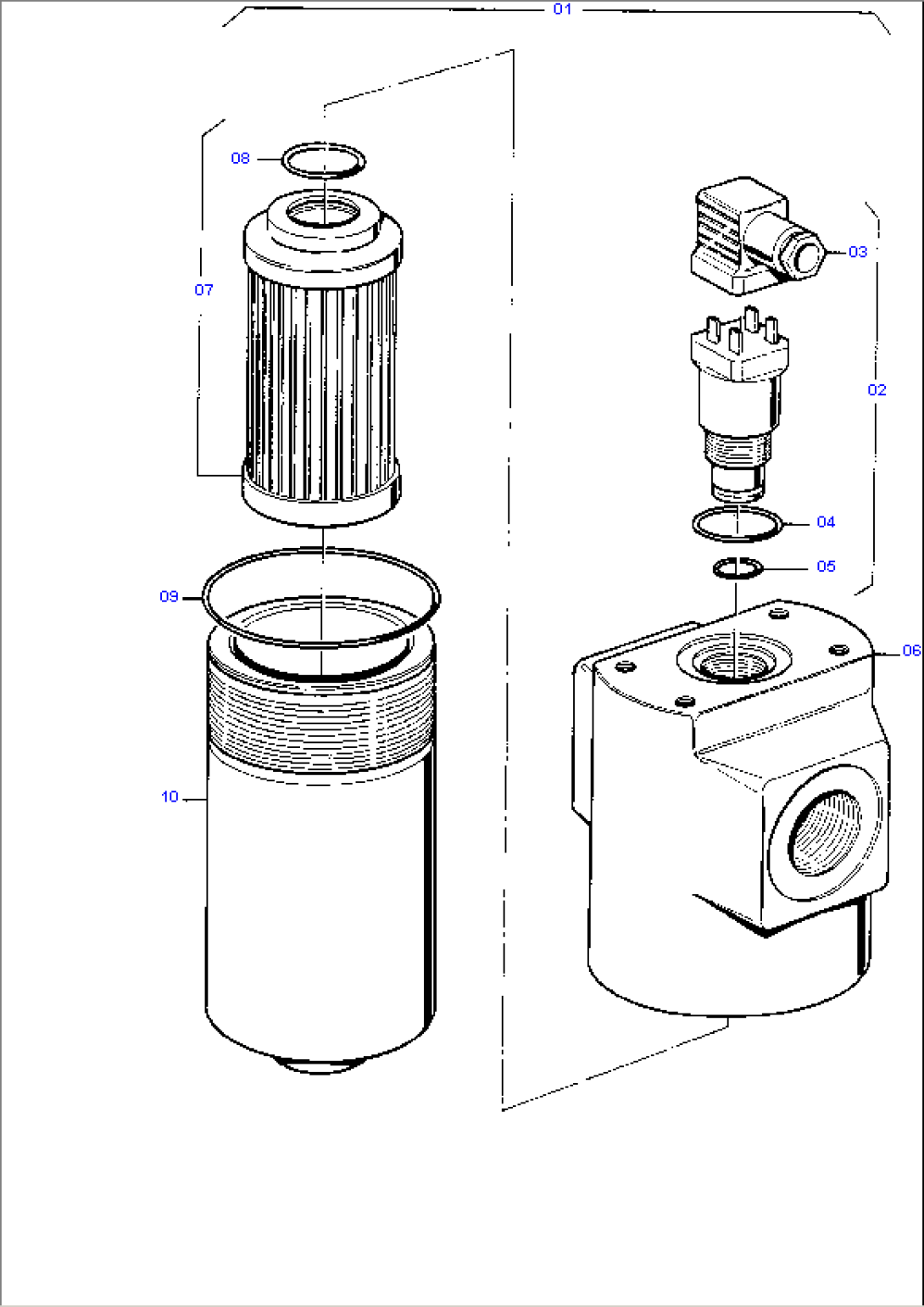 01
08
07
03
02
04
05
09
06
10