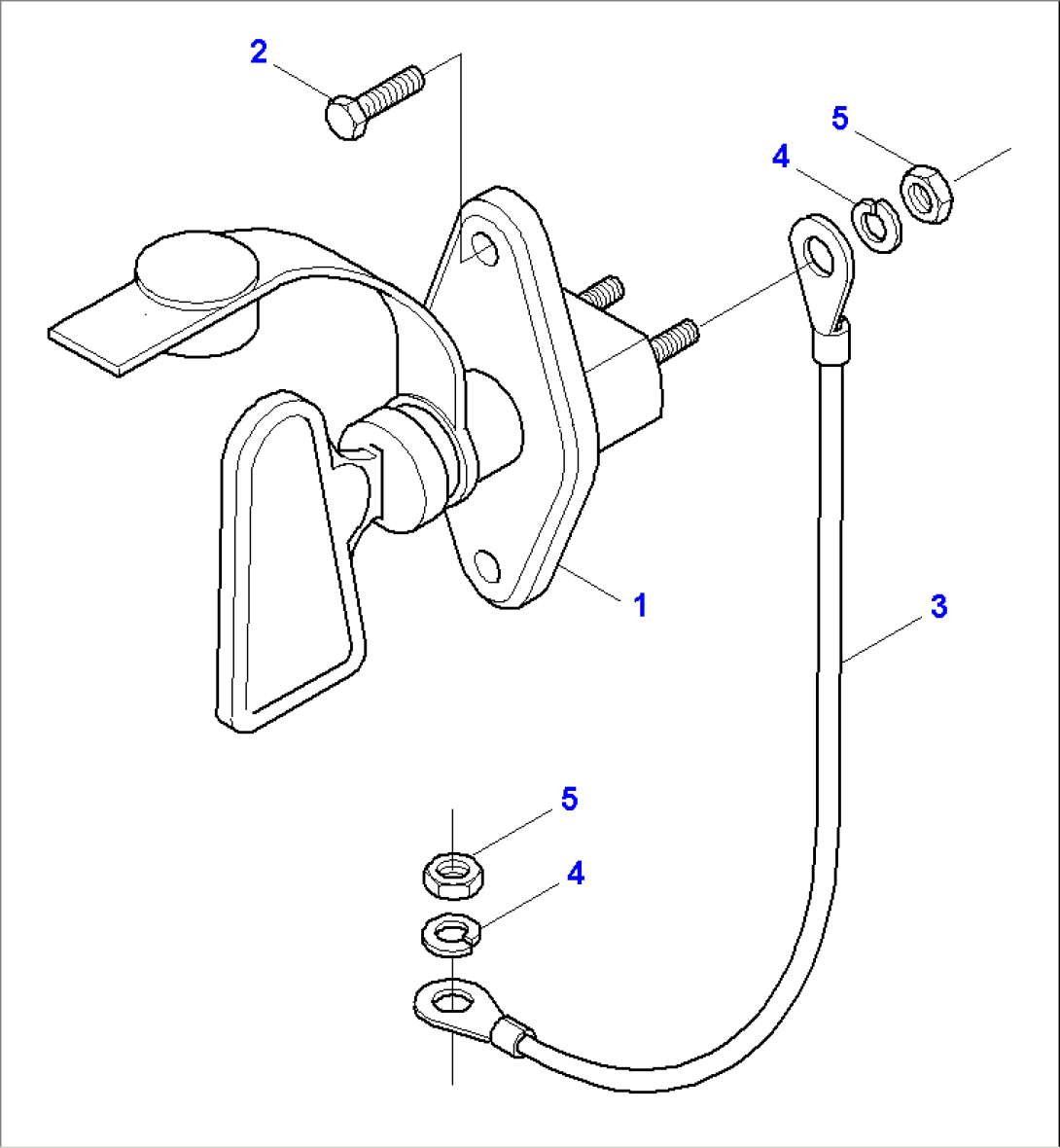 2
5
4
1
3
5
4