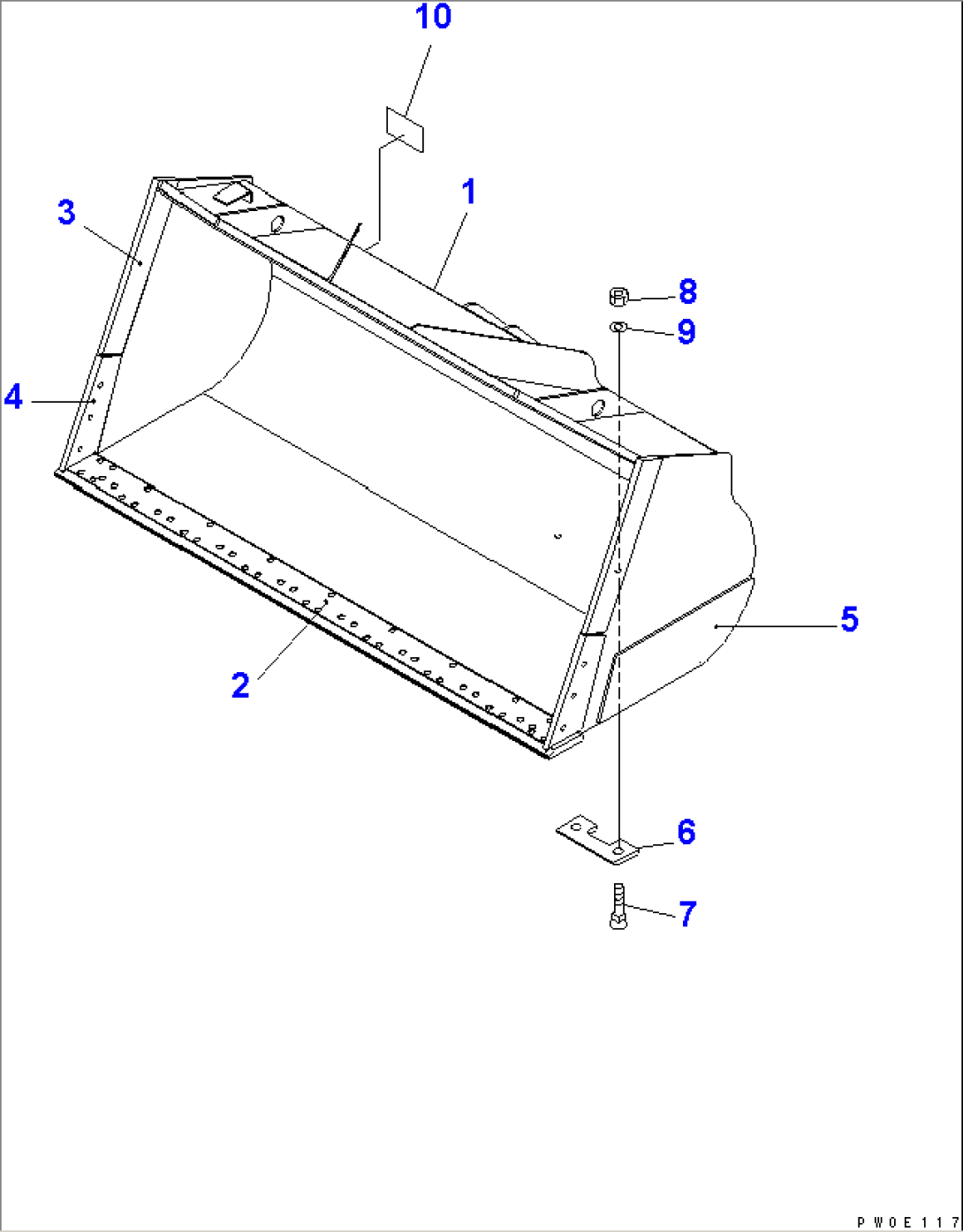 10
1
3
8
9
4
5
2
6
7
PW0E117