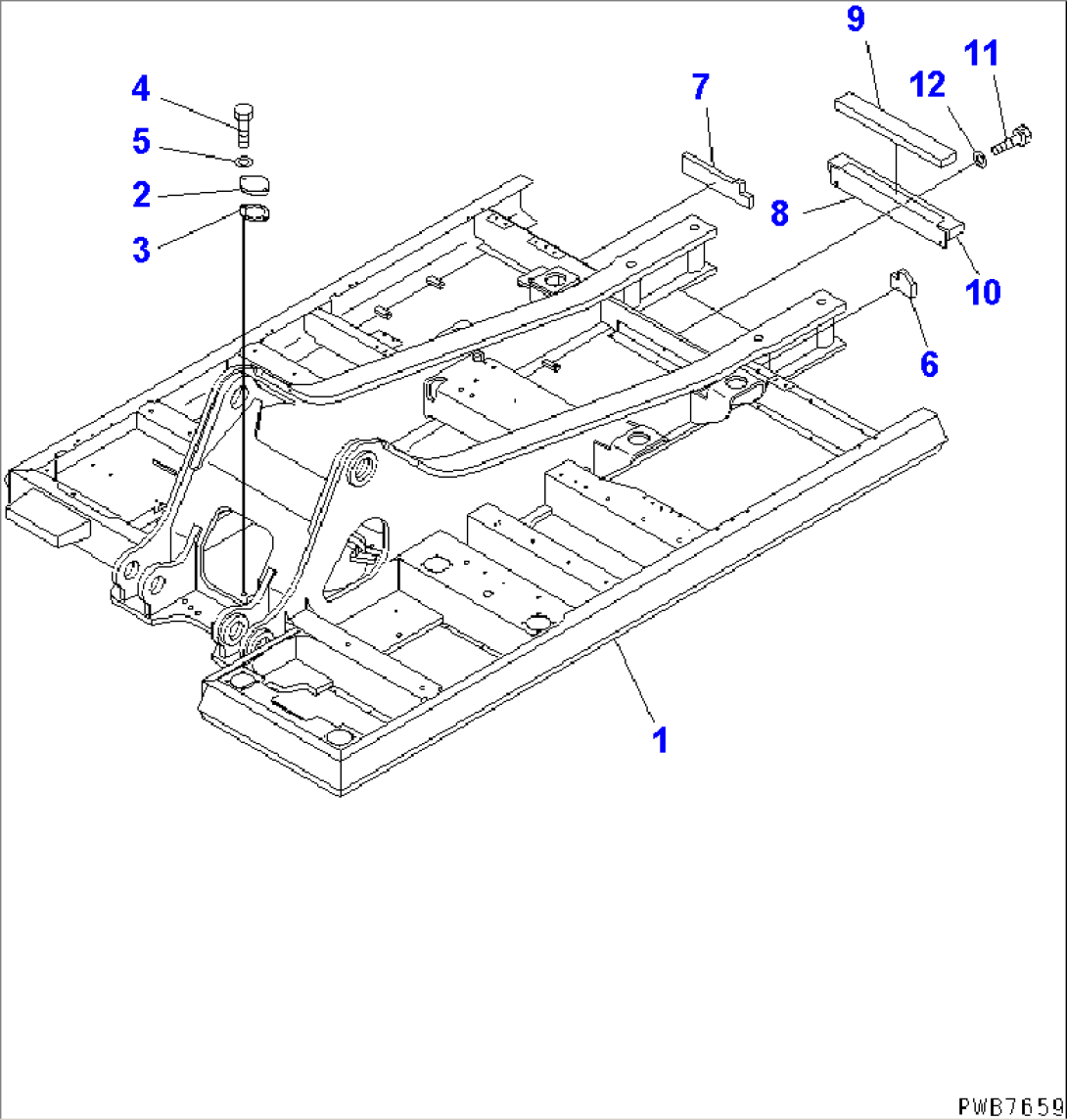 4
5
2
3
7
9
12
11
8
10
6
1
PWB7659