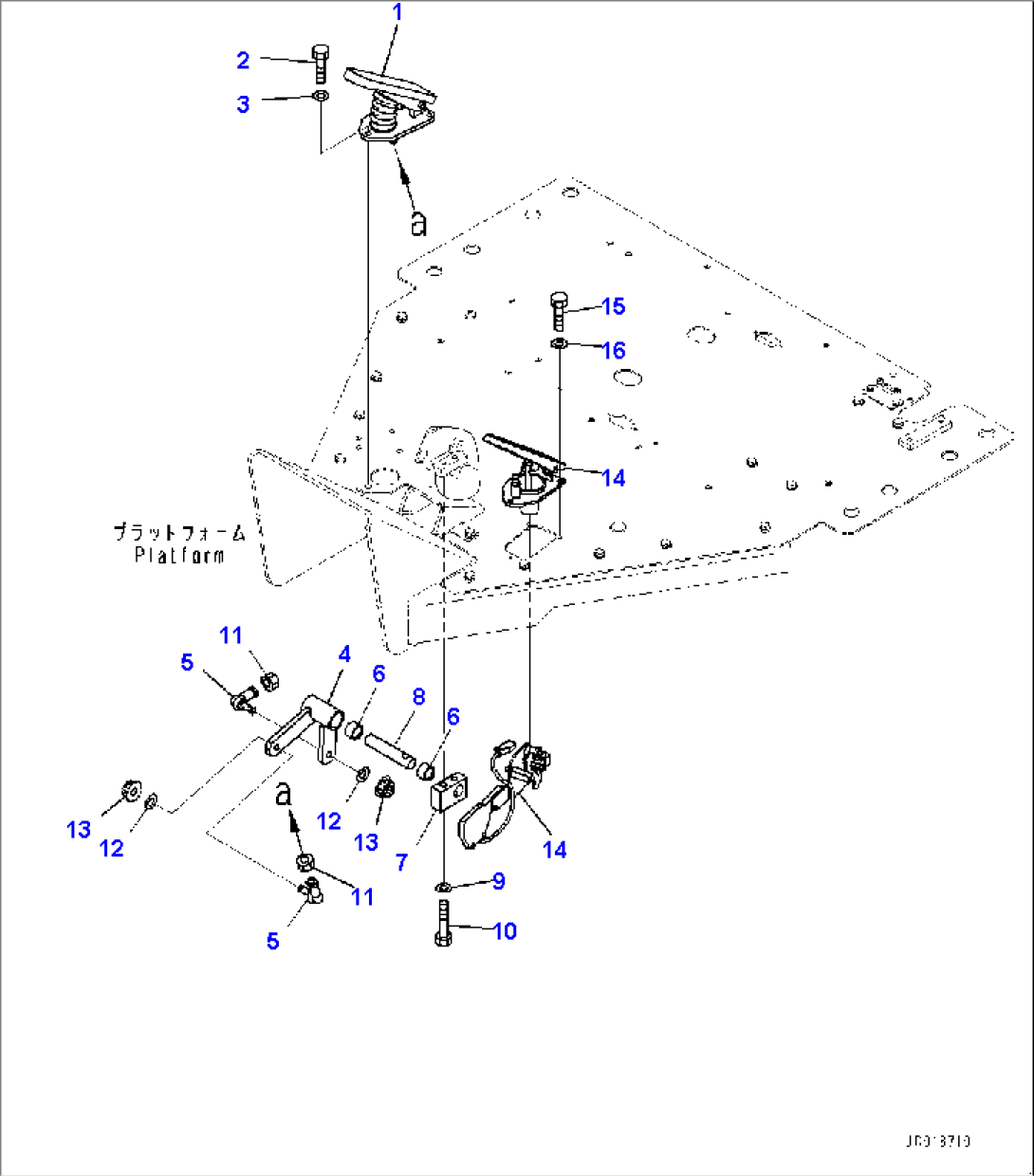 1
2
3
a
15
16
14
プラットフォーム
Platform
11
5
4
6
8
6
13
12
a
12
13
7
14
11
5
9
10
JD018710