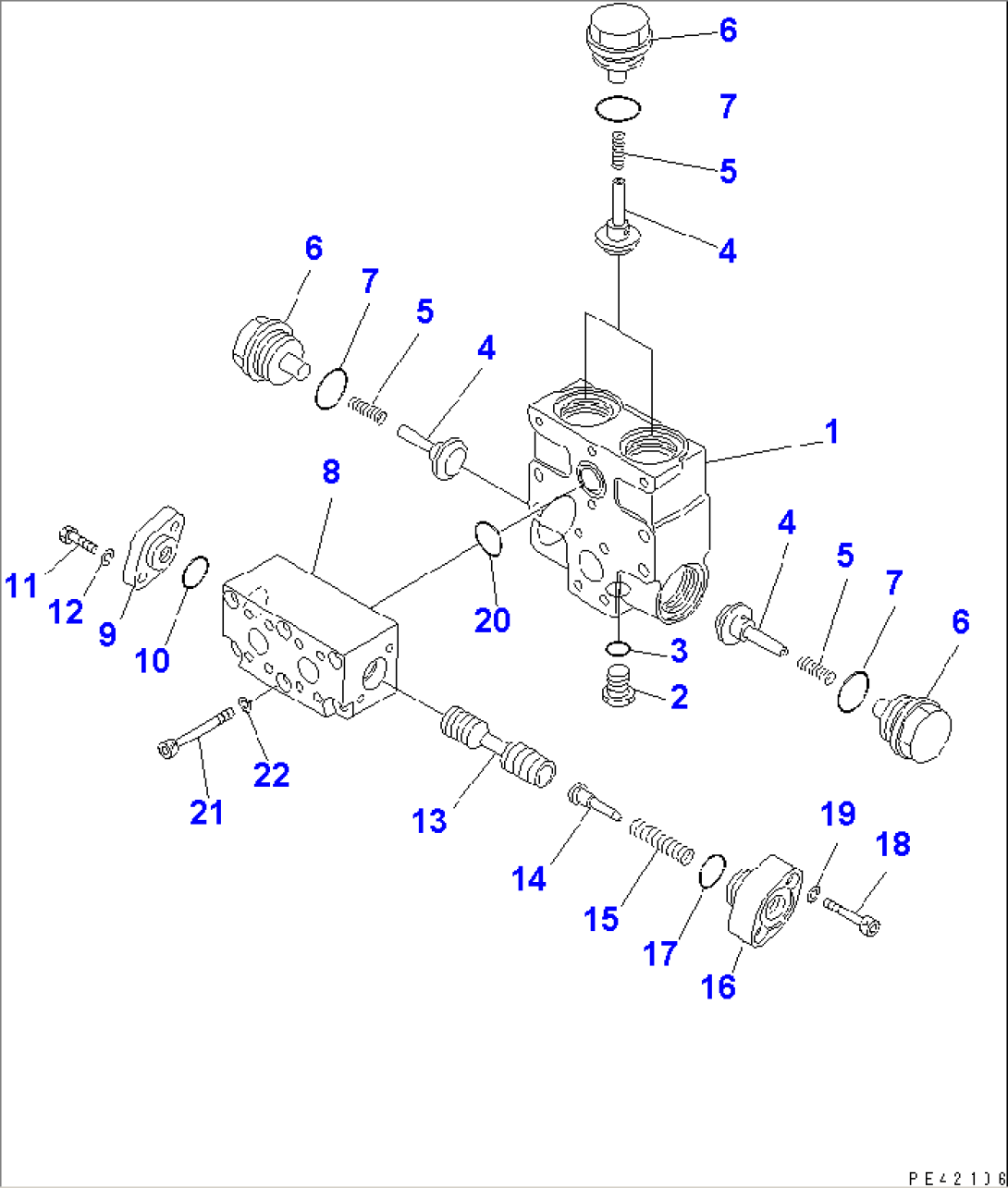 6
7
5
4
6
7
5
4
1
8
4
5
7
6
11
12
9
10
20
3
2
21
22
13
14
15
17
16
19
18
PE42106