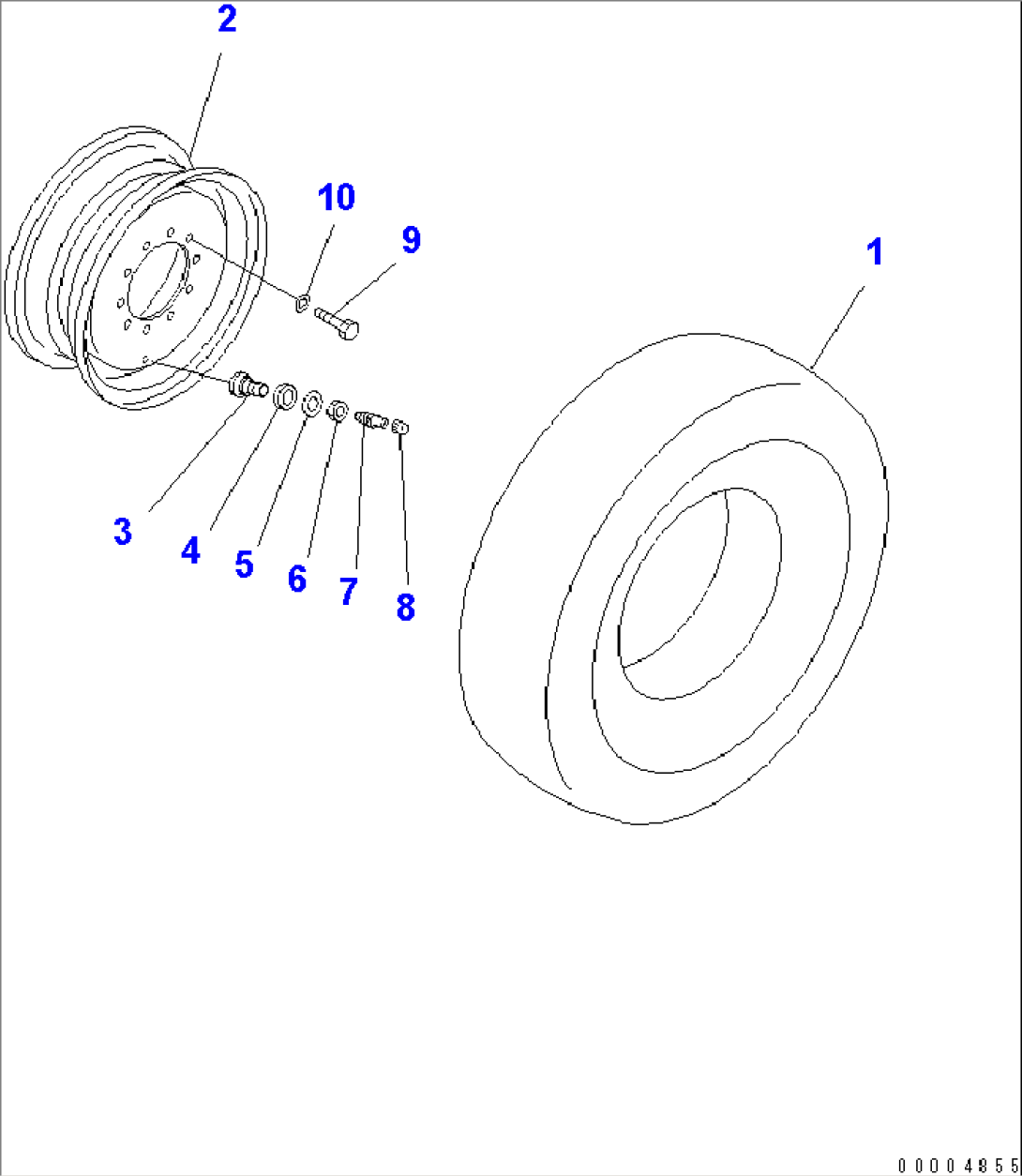 2
10
9
1
3
4
5
6
7
8
00004855