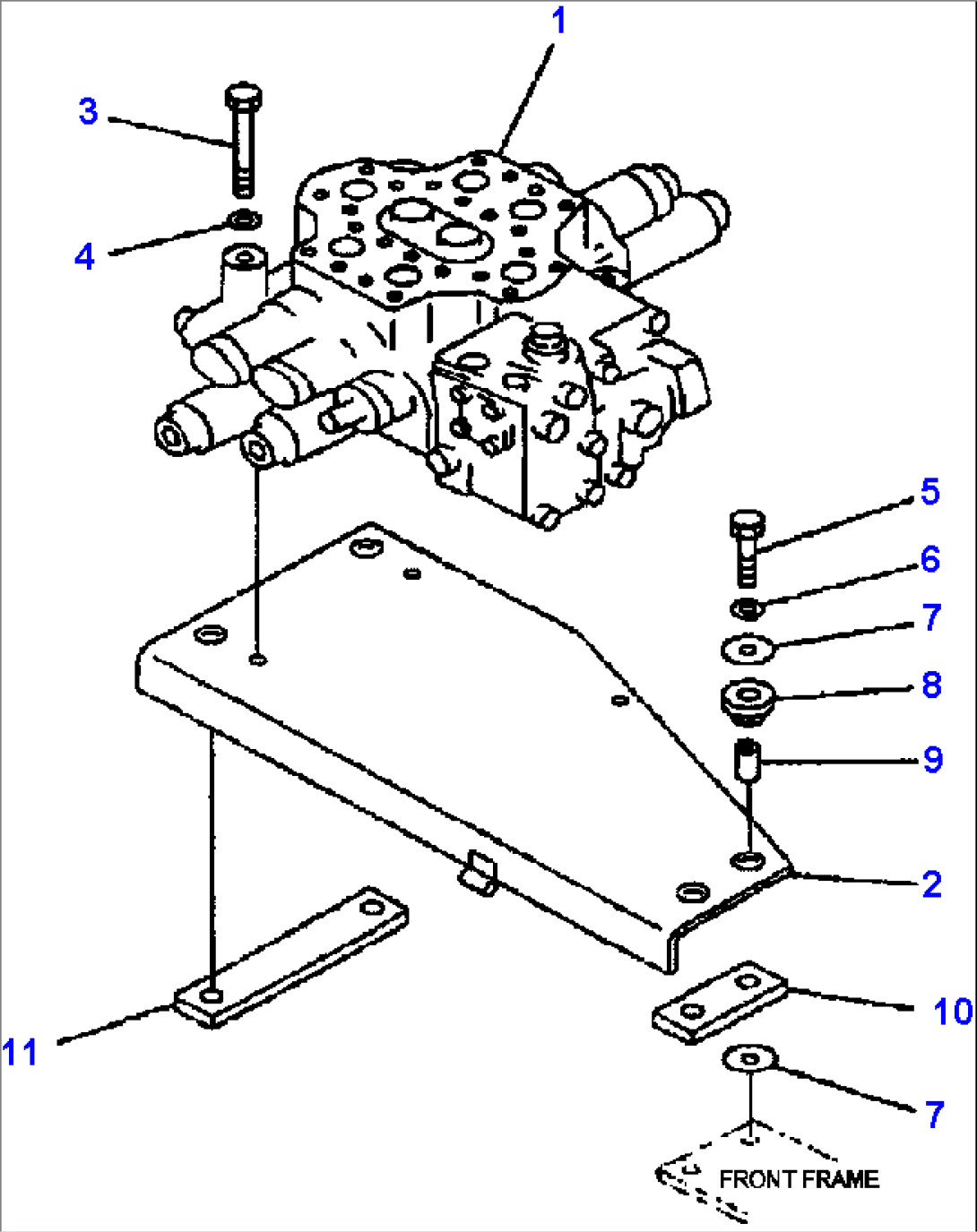 1
3
4
5
6
7
8
9
2
10
11
7
FRONT FRAME