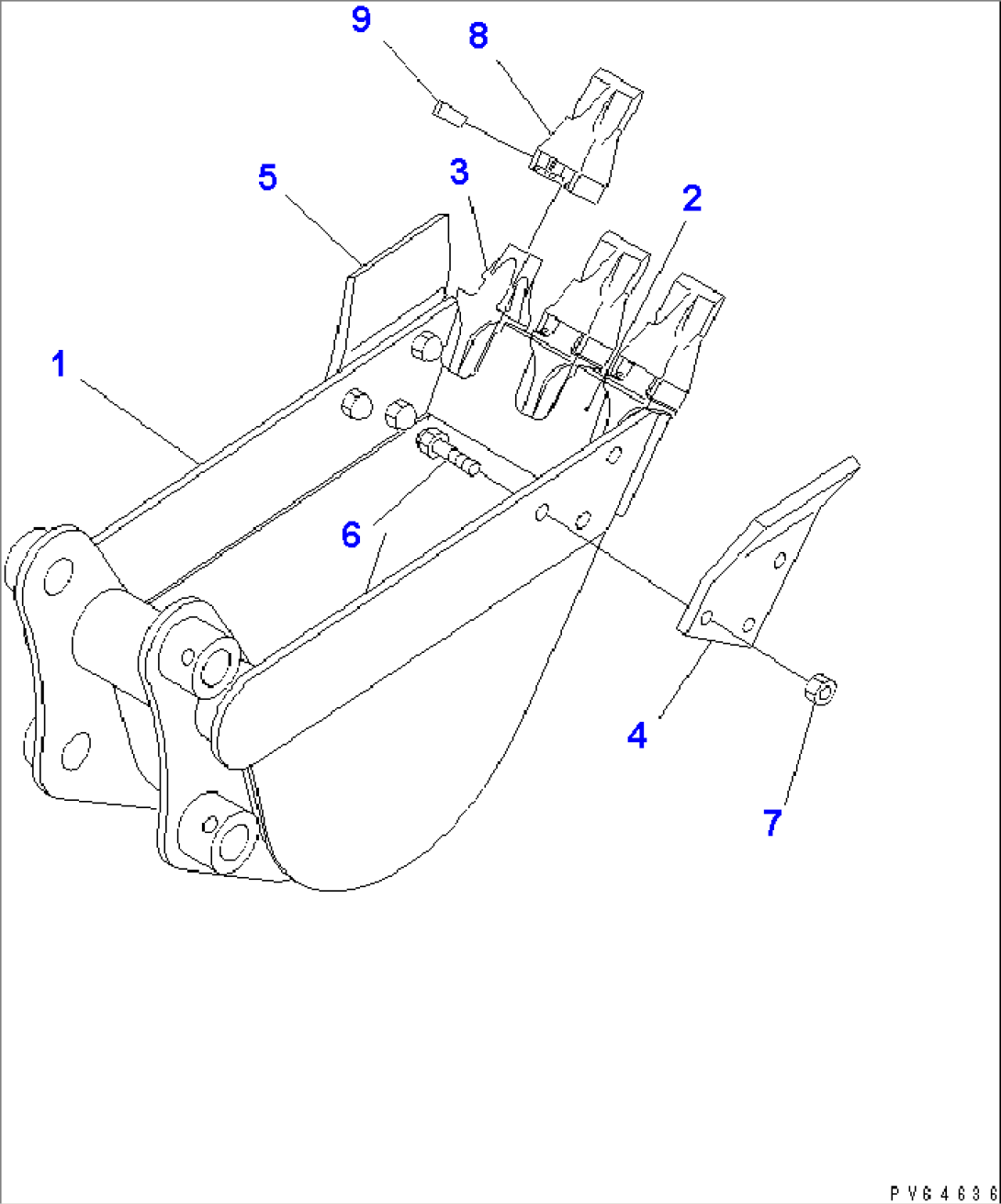 9
8
5
3
2
1
6
4
7
PVG4636