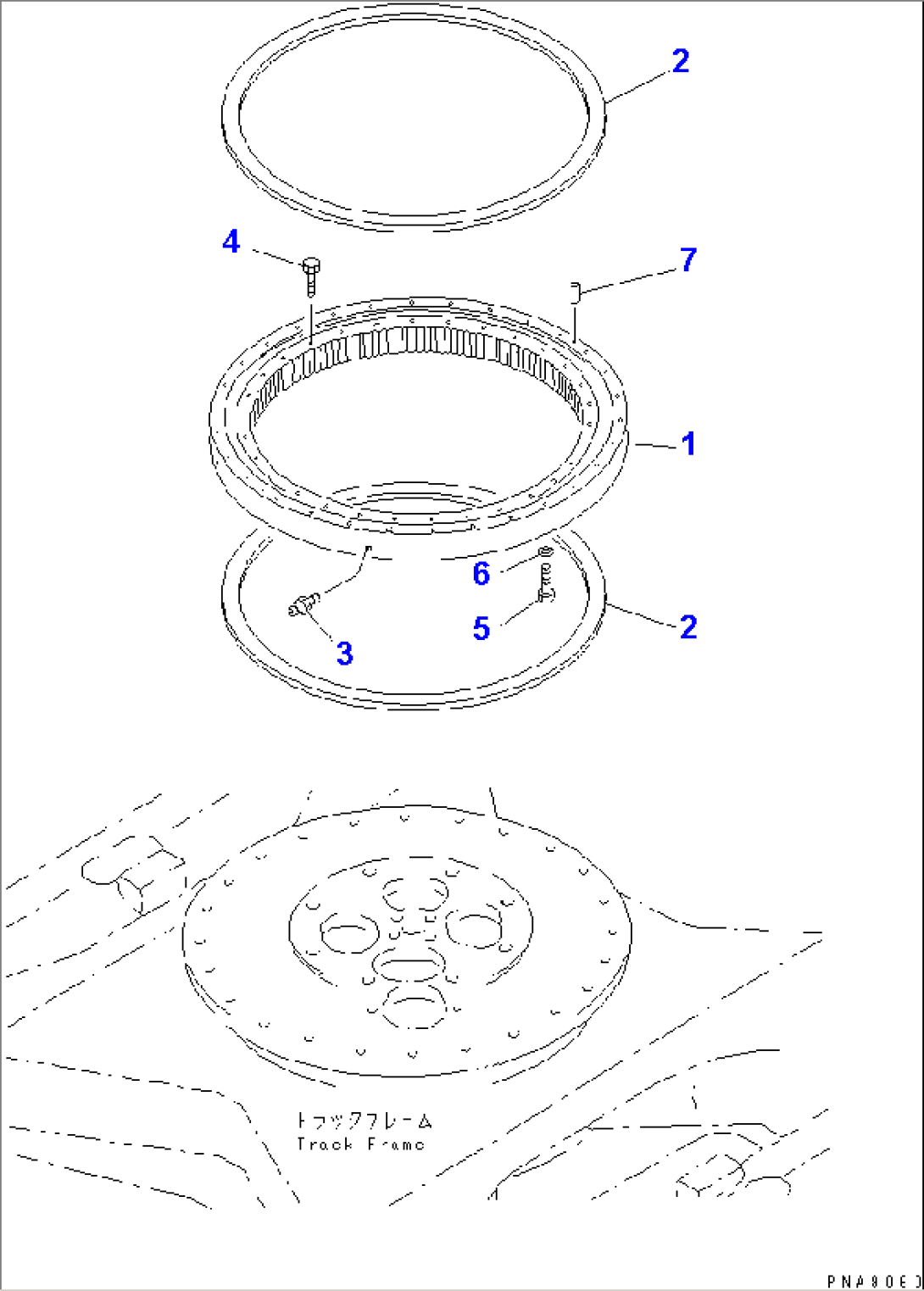 2
4
7
1
6
5
2
3
トラックフレーム
Track Frame
PNA80E0