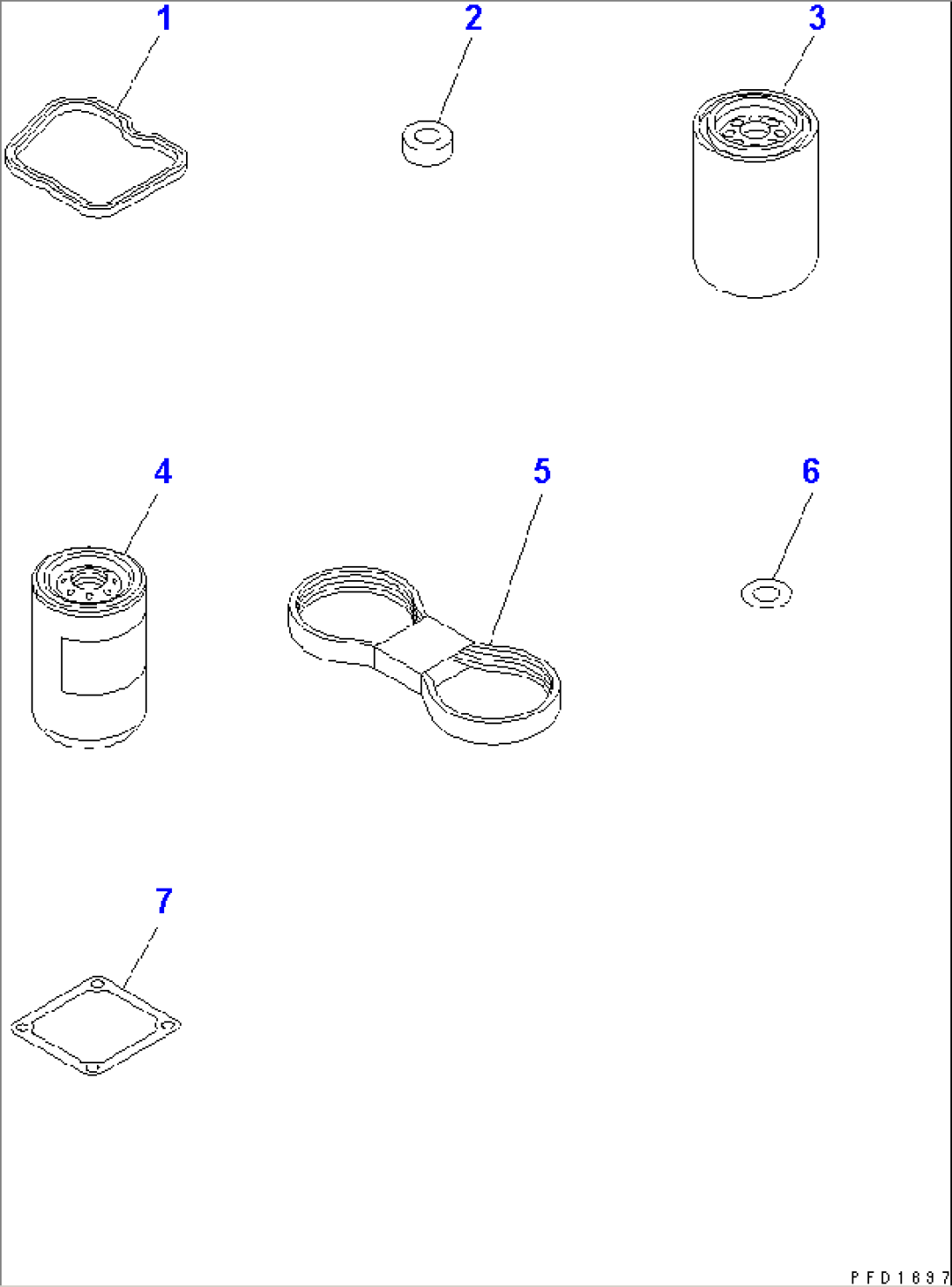 1
2
3
4
5
6
7
PFD1697