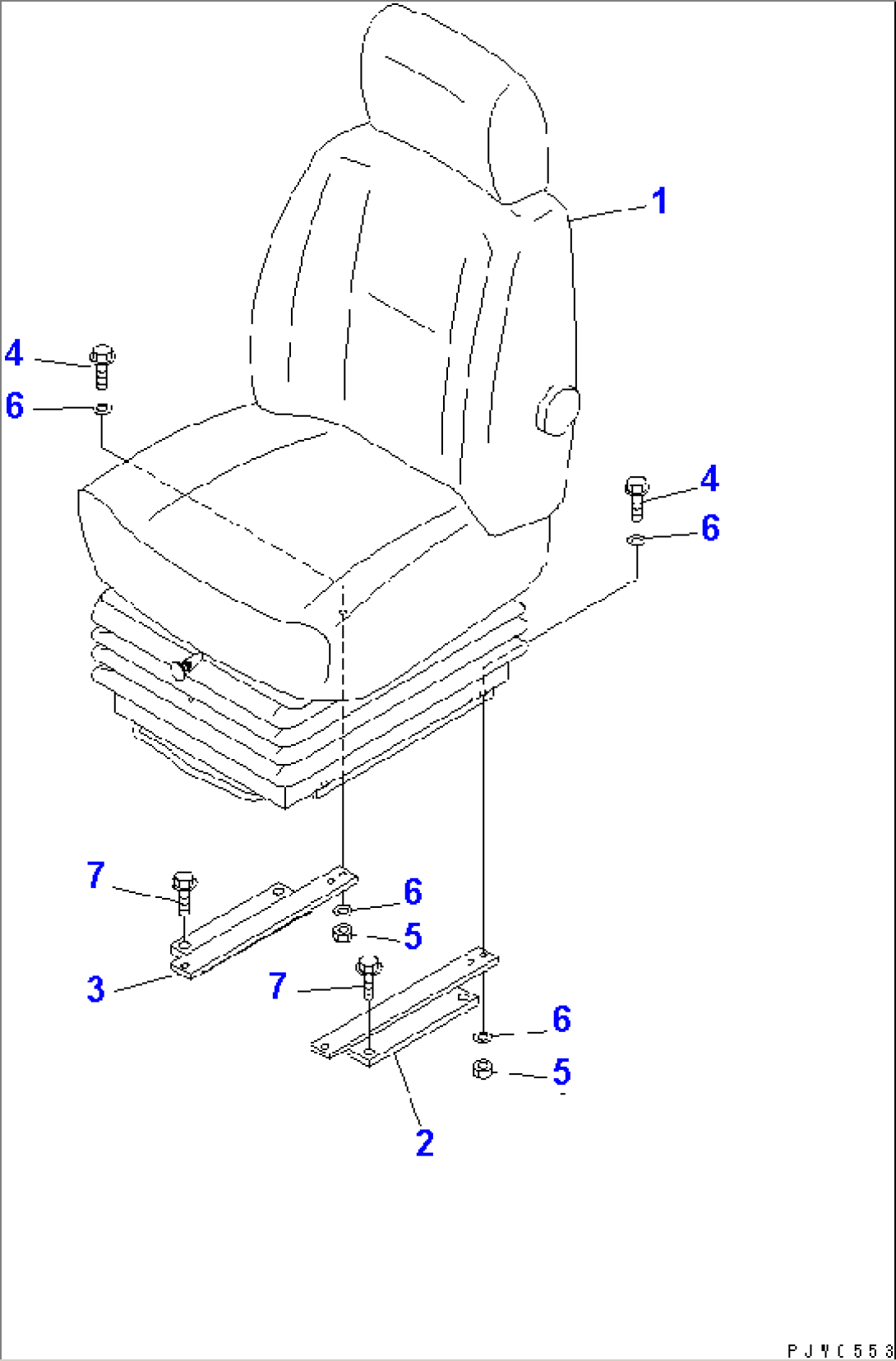 1

4

6

4

6

7

6

5

3

7

6

5

2

PJWC553