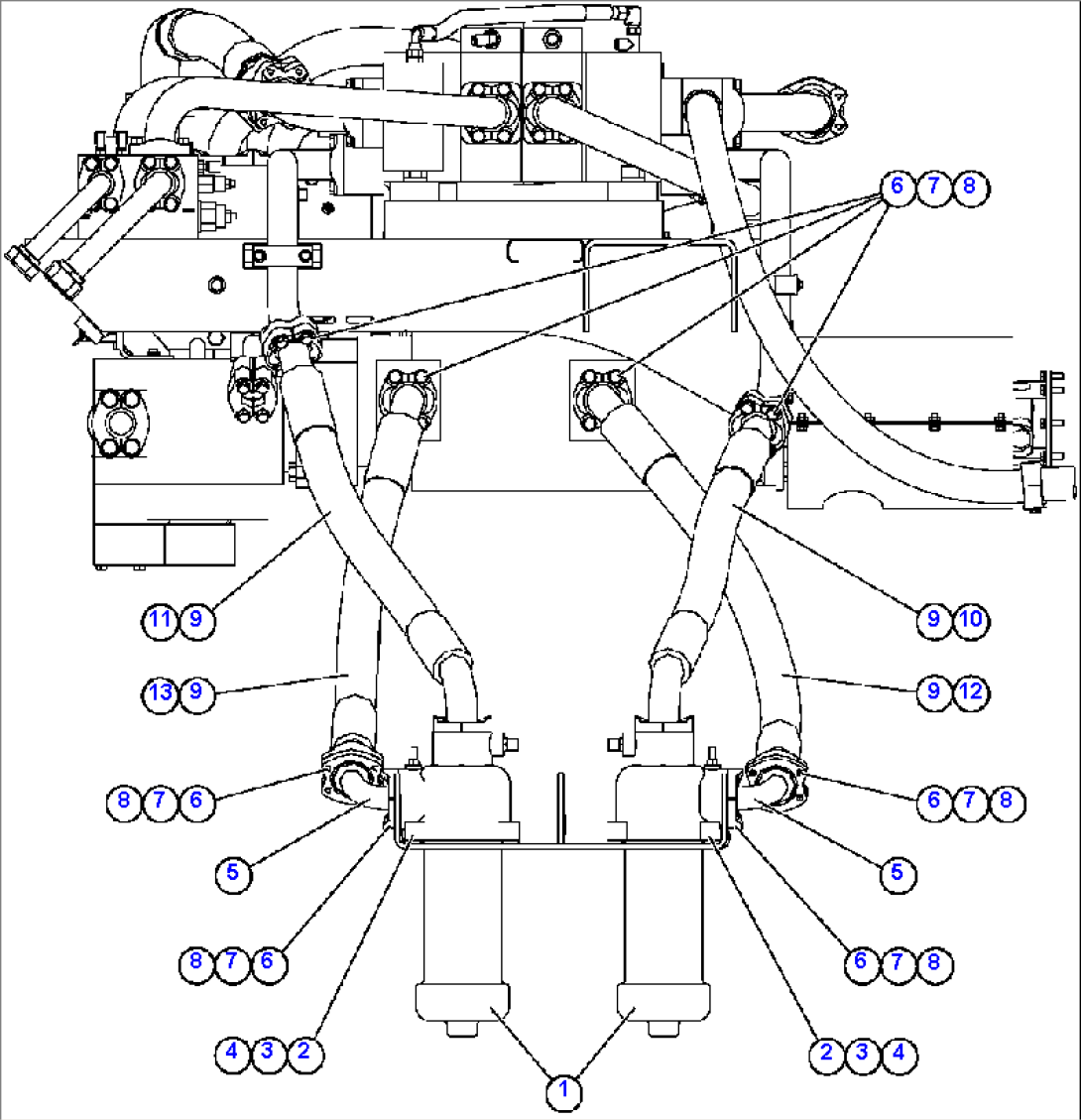 6 7 8

11 9

9 10

13 9

9 12

8 7 6

6 7 8

5

5

8 7 6

6 7 8

4 3 2

2 3 4

1