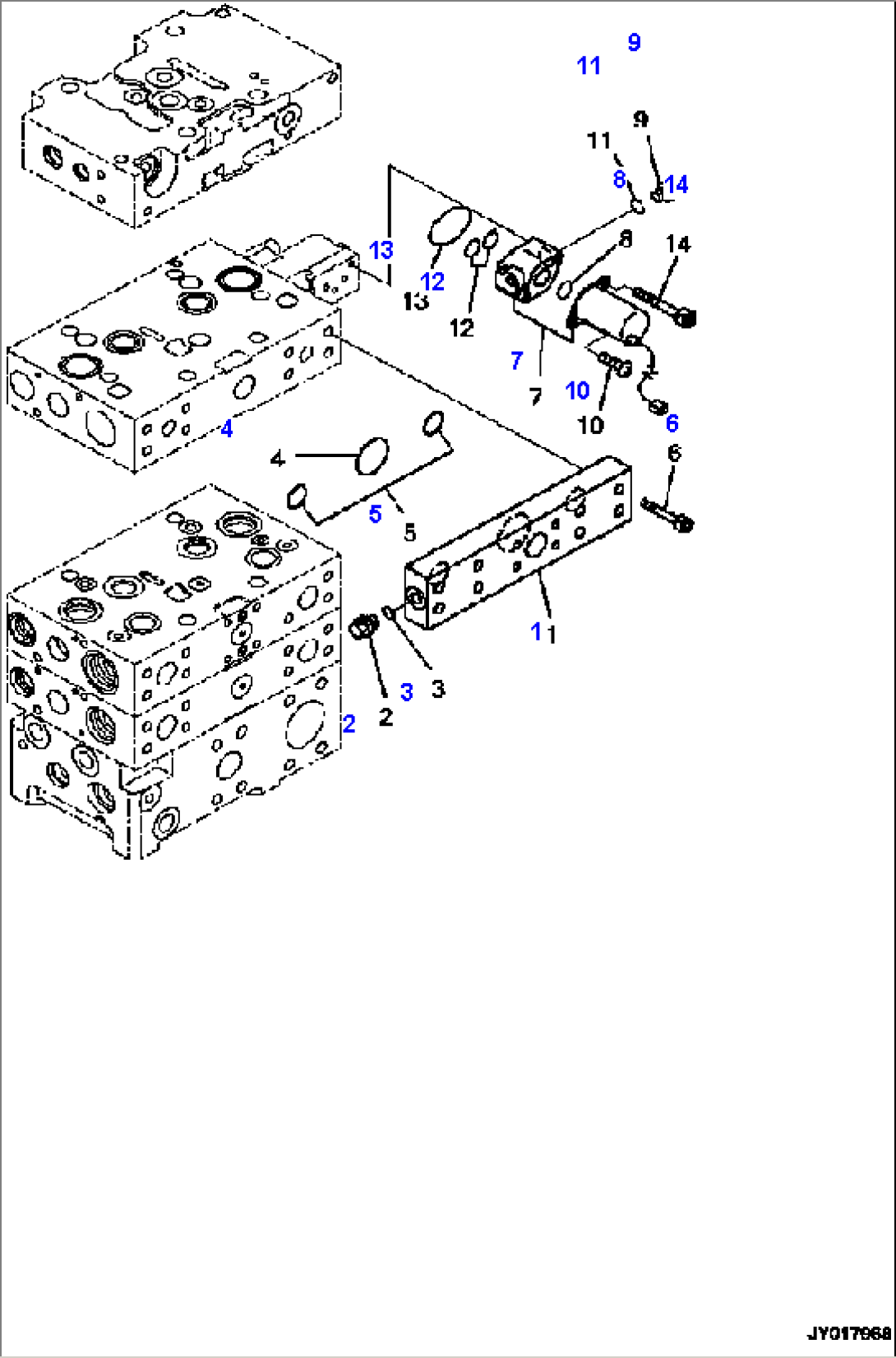 9
11
9
11
8
14
13
12
8
14
13
12
7
7
10
10
6
4
4
6
5
5
1
1
3
3
2
2
JY017968