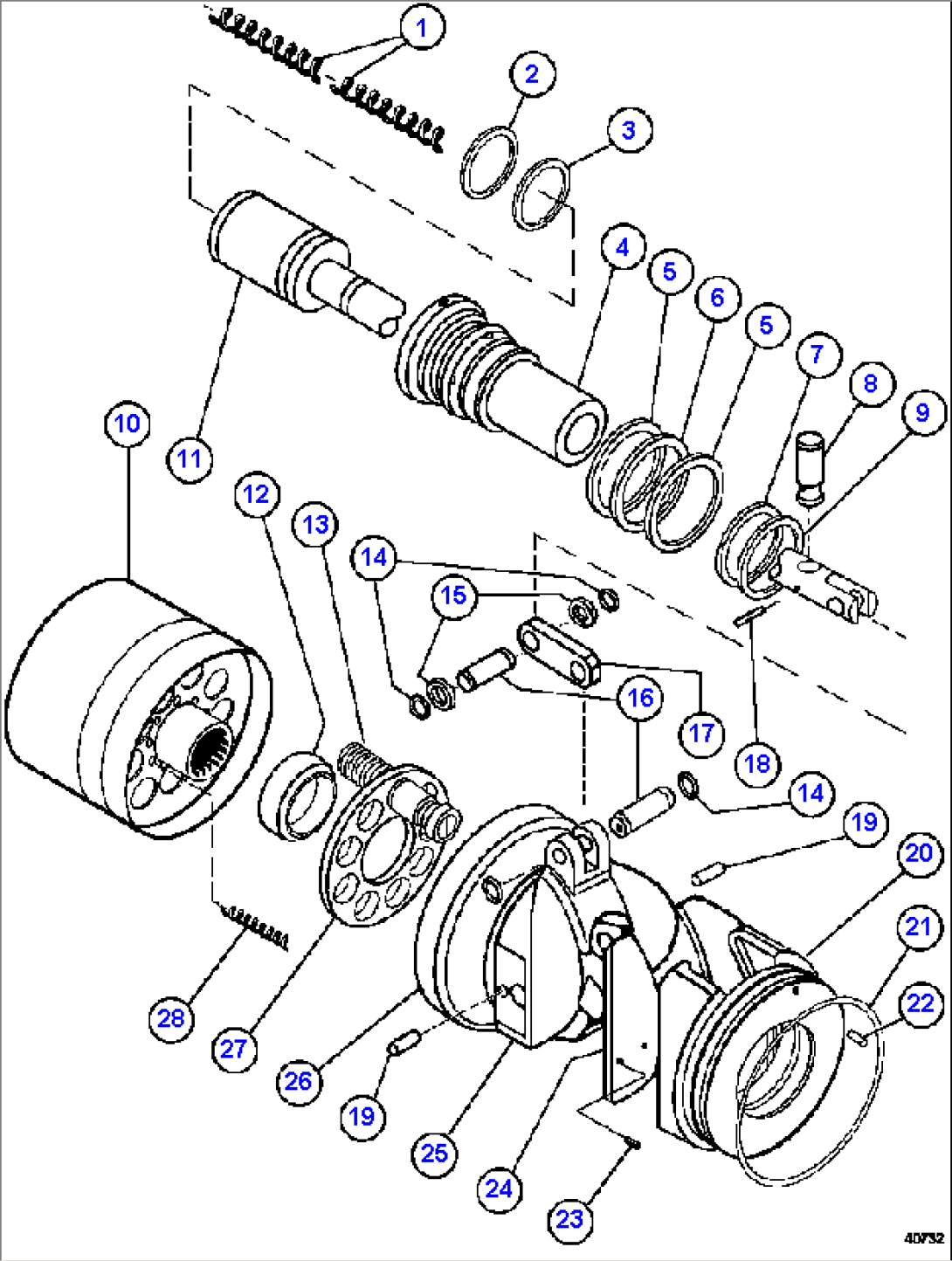 1
2
3
4
5
6
5
7
8
9
10
11
12
13
14
15
14
15
16
17
18
14
19
20
21
22
28
27
26
19
25
24
23
40732