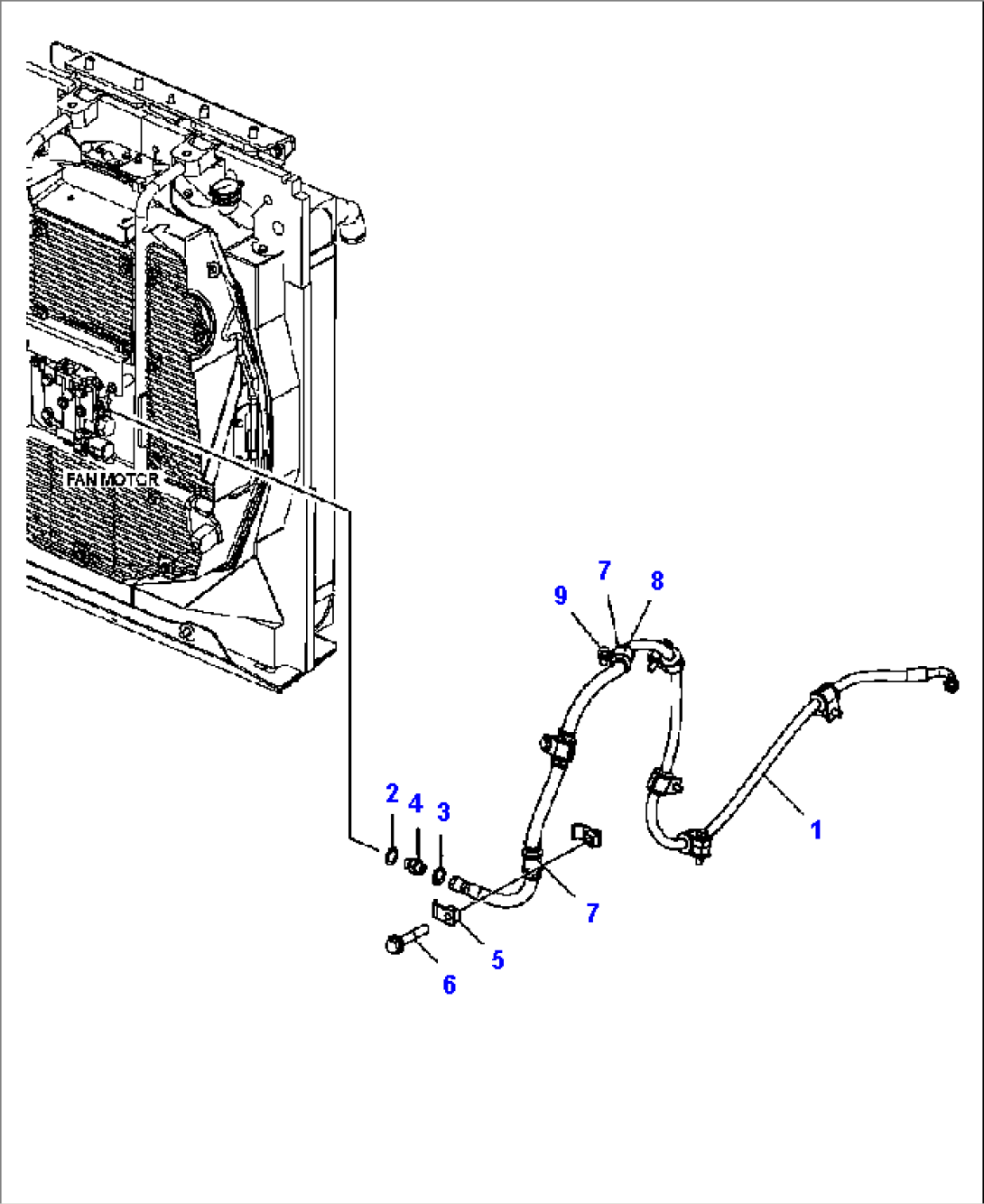 FAN MOTOR

9
7
8
2
4
3
1
7
5
6