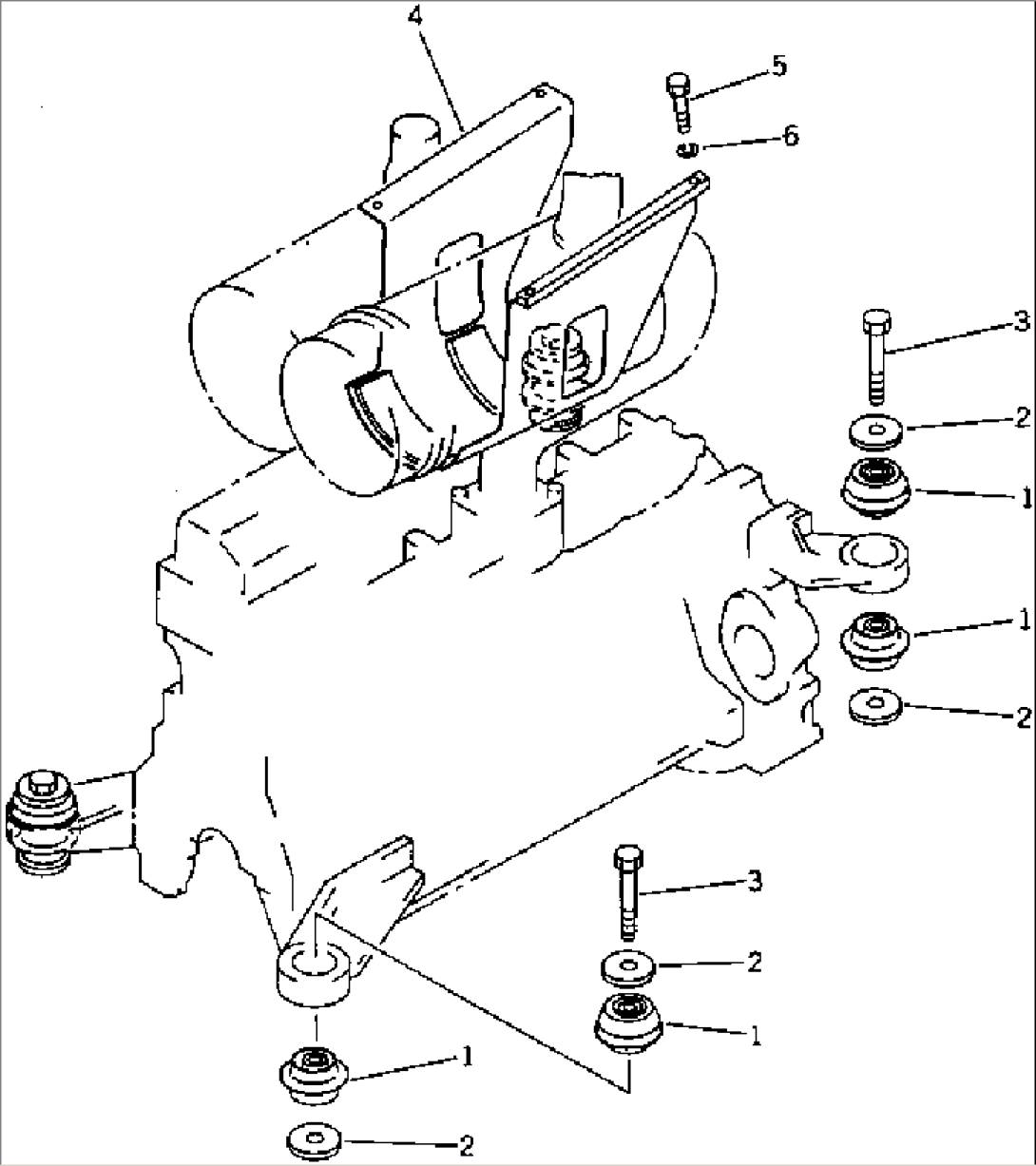 4
5
6
3
2
1
1
2
3
2
1
1
2