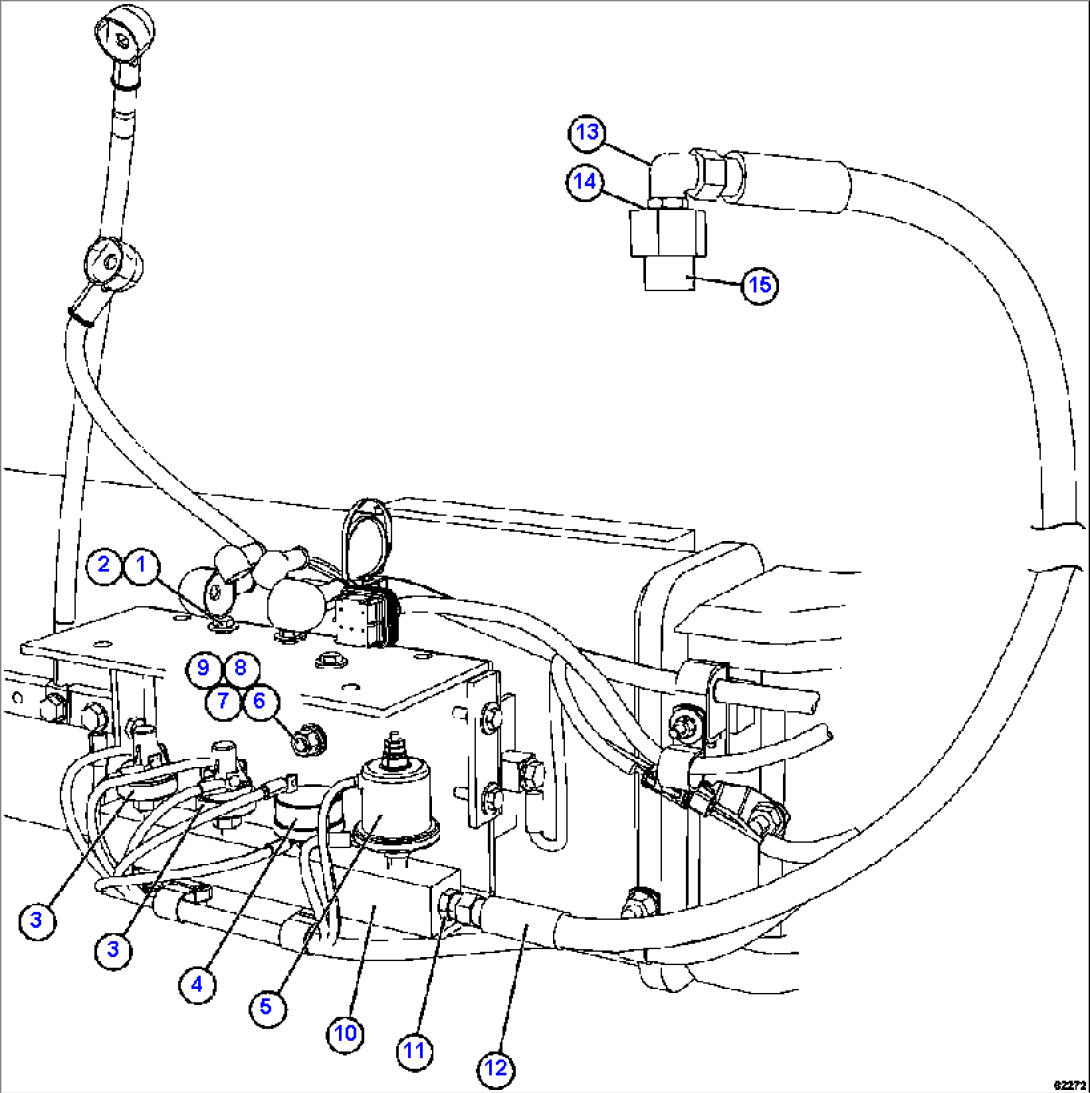 13
14
15
2 1
9 8
7 6
3
3
4
5
10
11
12
62272