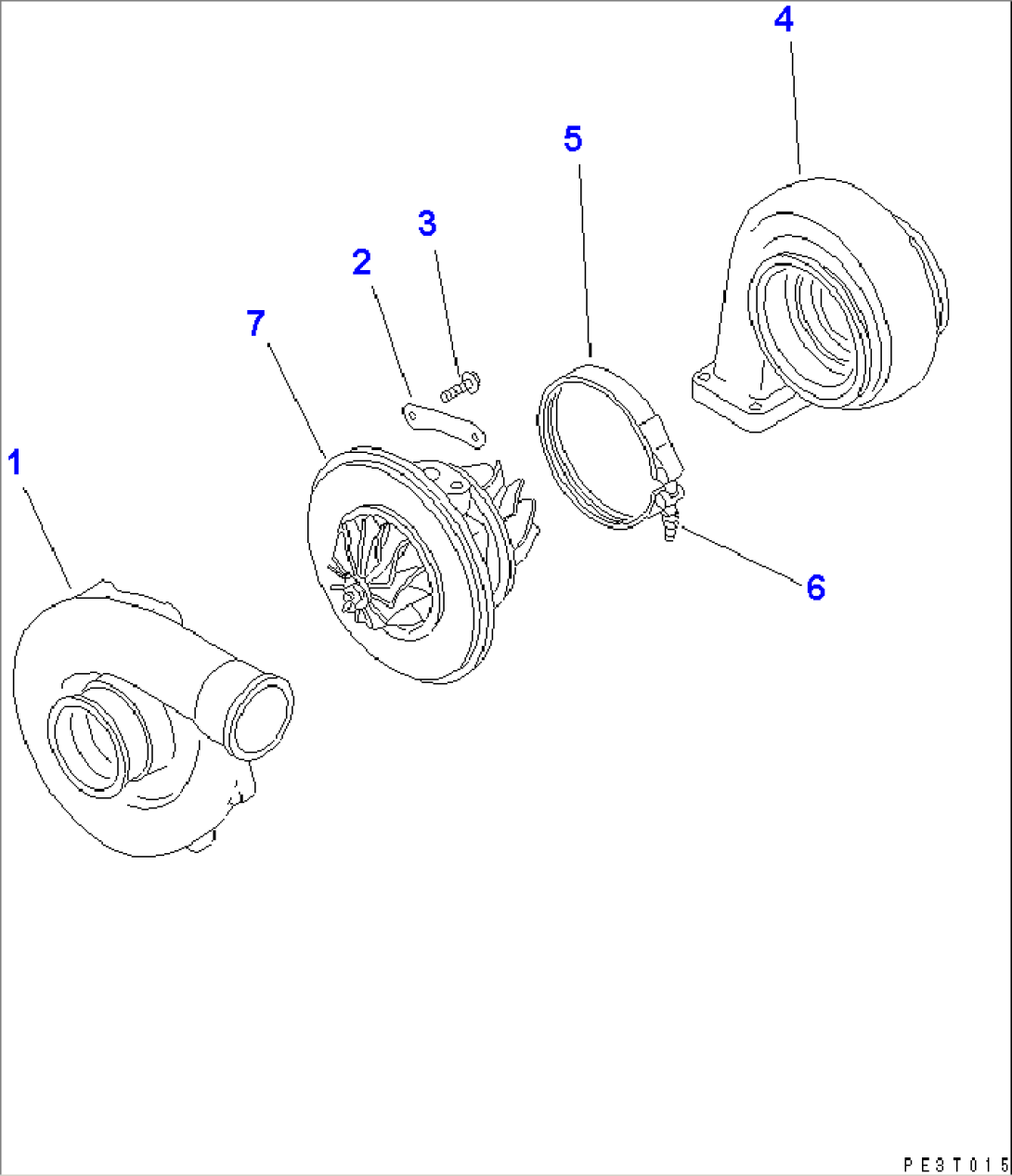 4
5
3
2
7
1
6
PE3T015