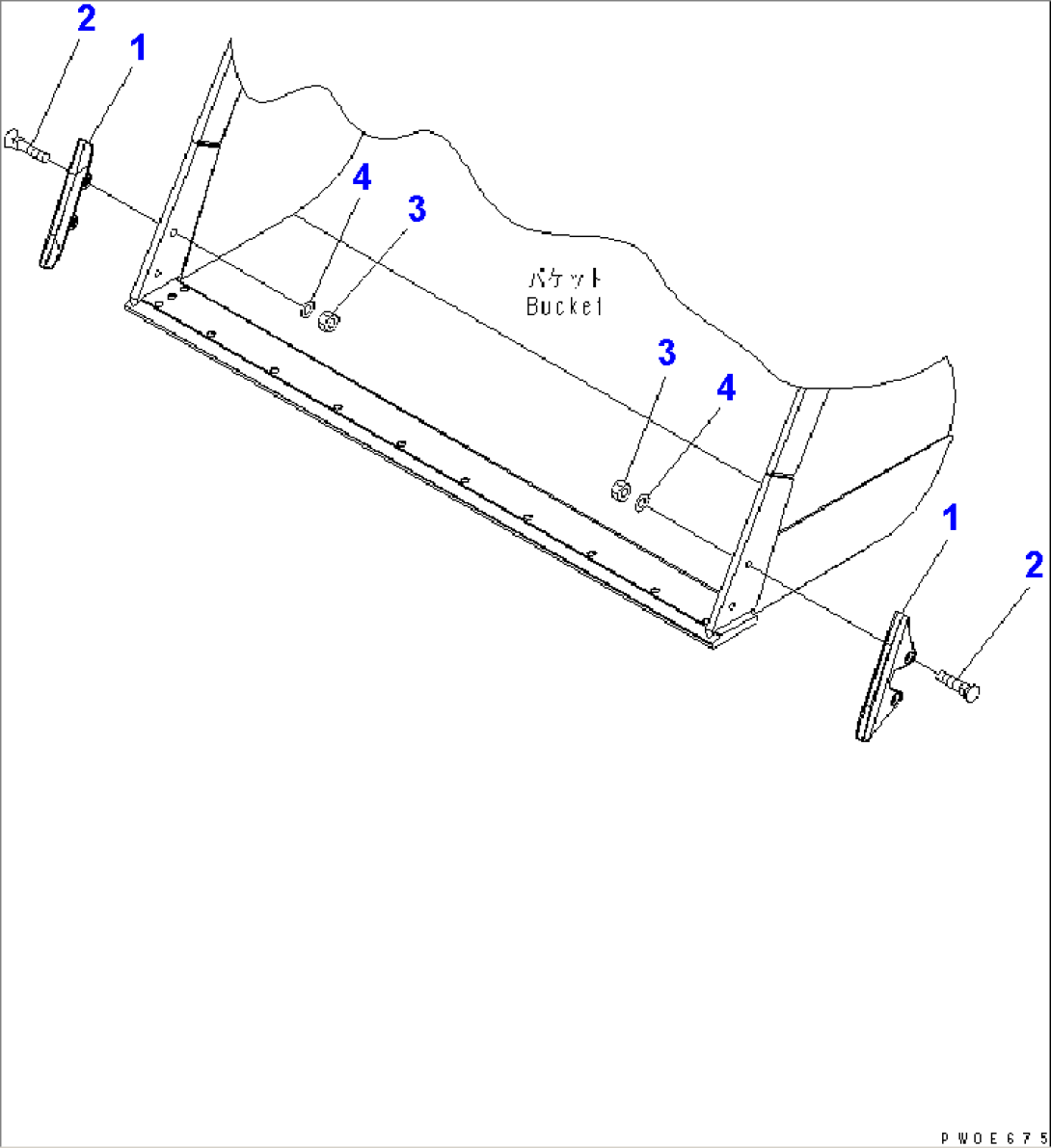 2
1
4
3
バケット
Bucket
3
4
1
2
PW0E675