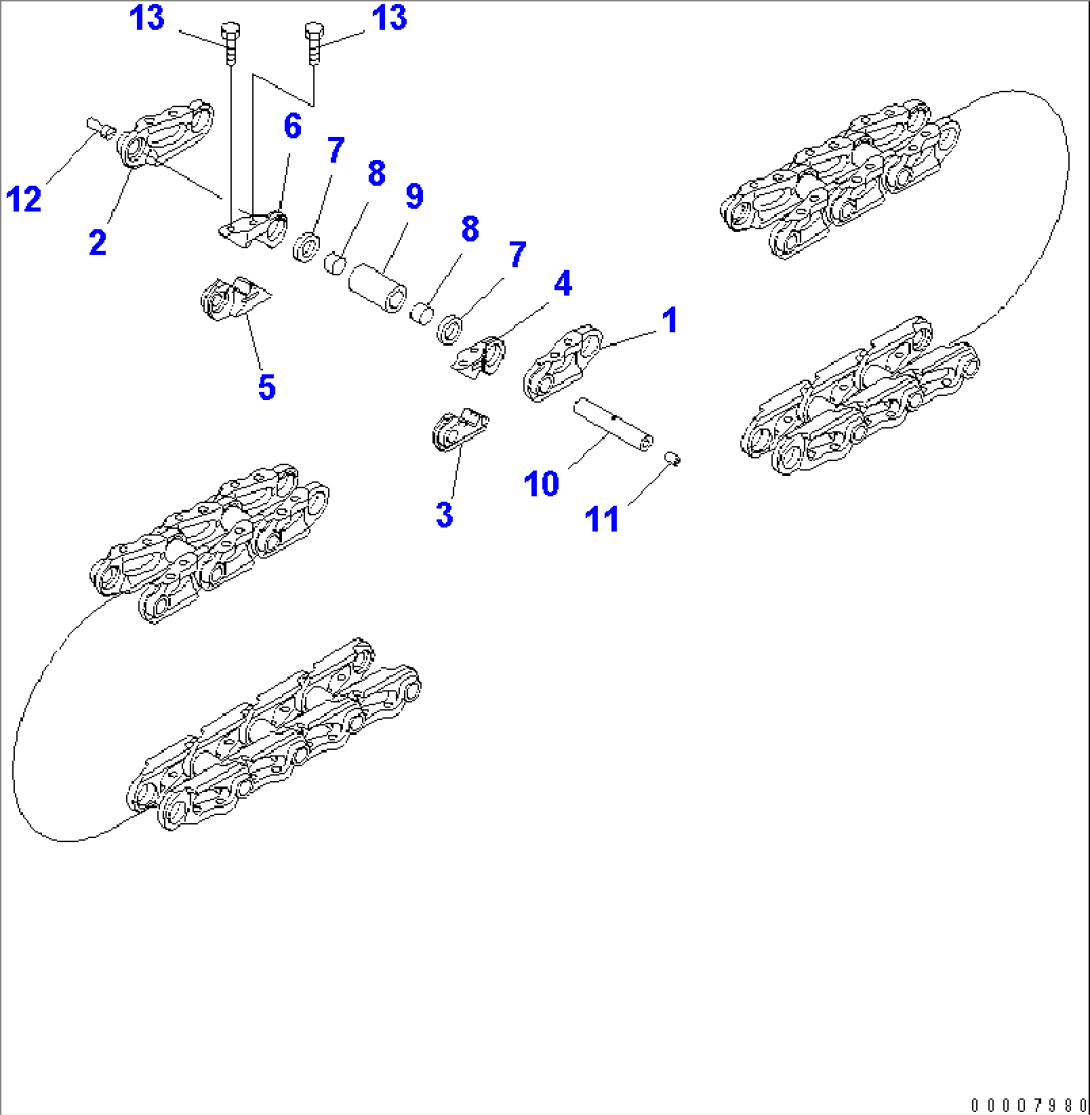 13
13
12
2
6
7
8
9
8
7
4
1
5
3
10
11
00007980